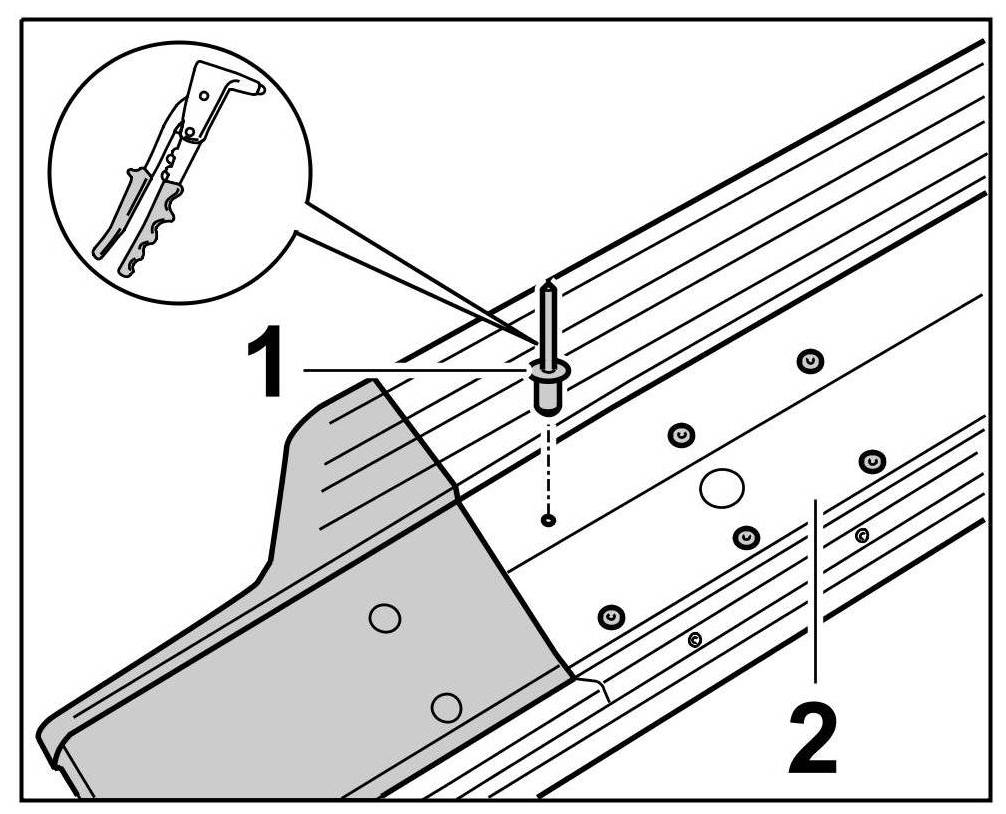 1

2