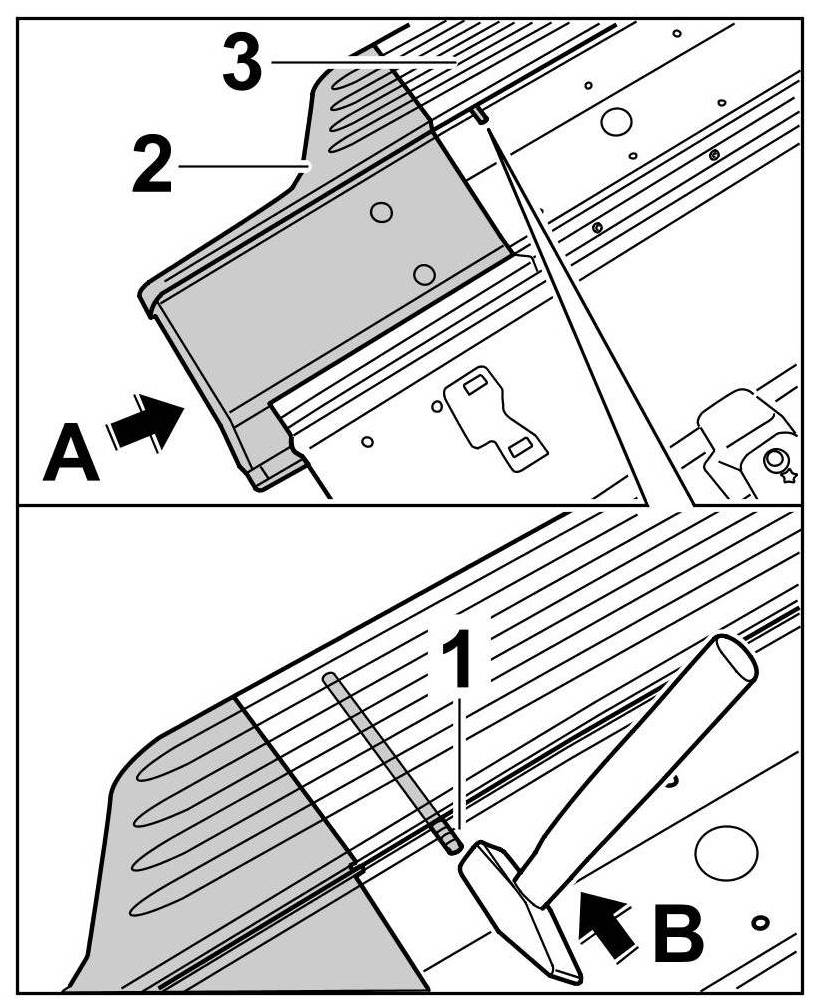 3
2
A
1
B