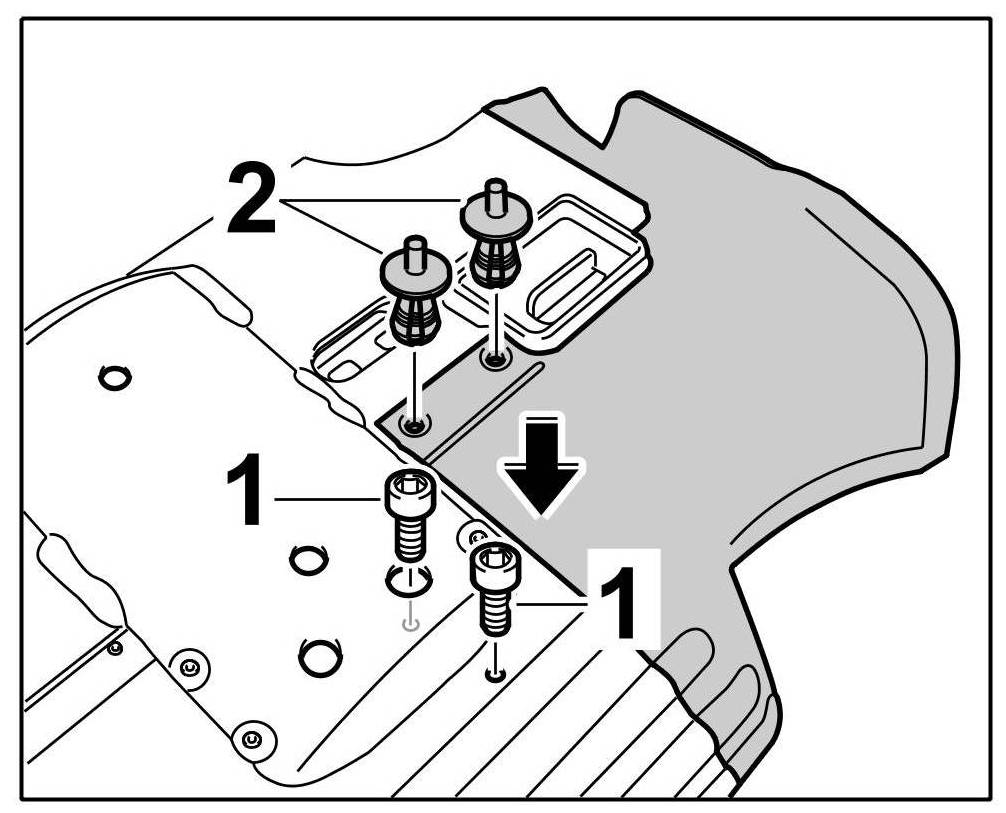 2
1
1