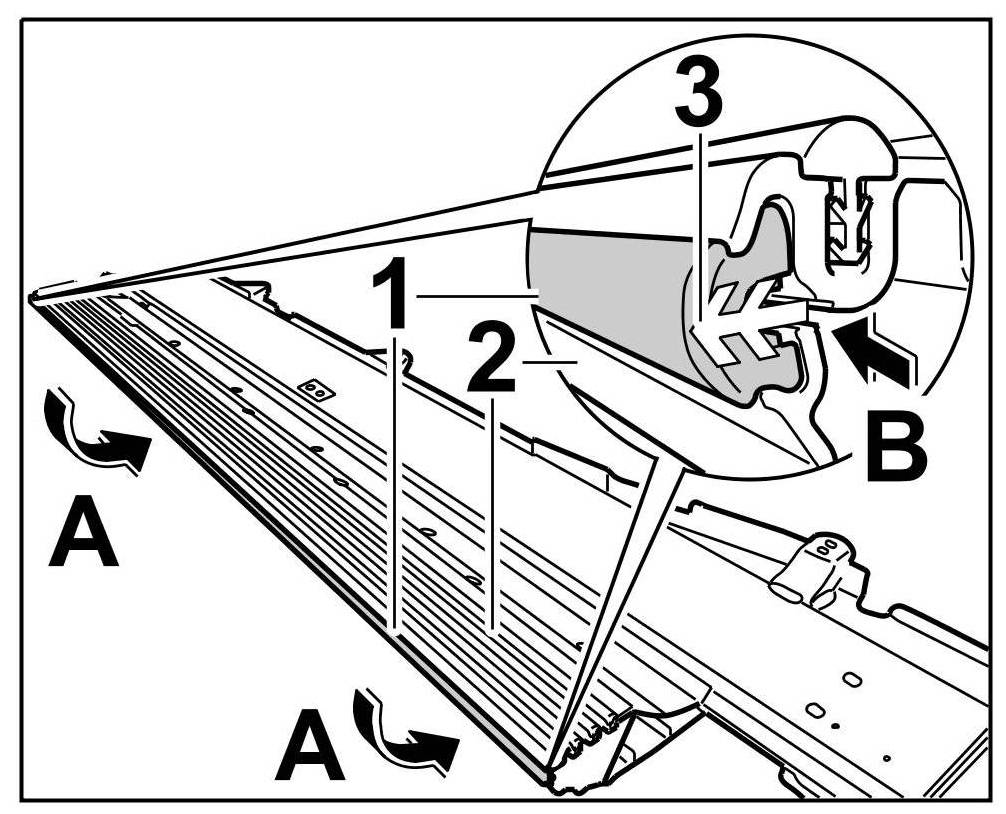 3
1
2
B
A
A