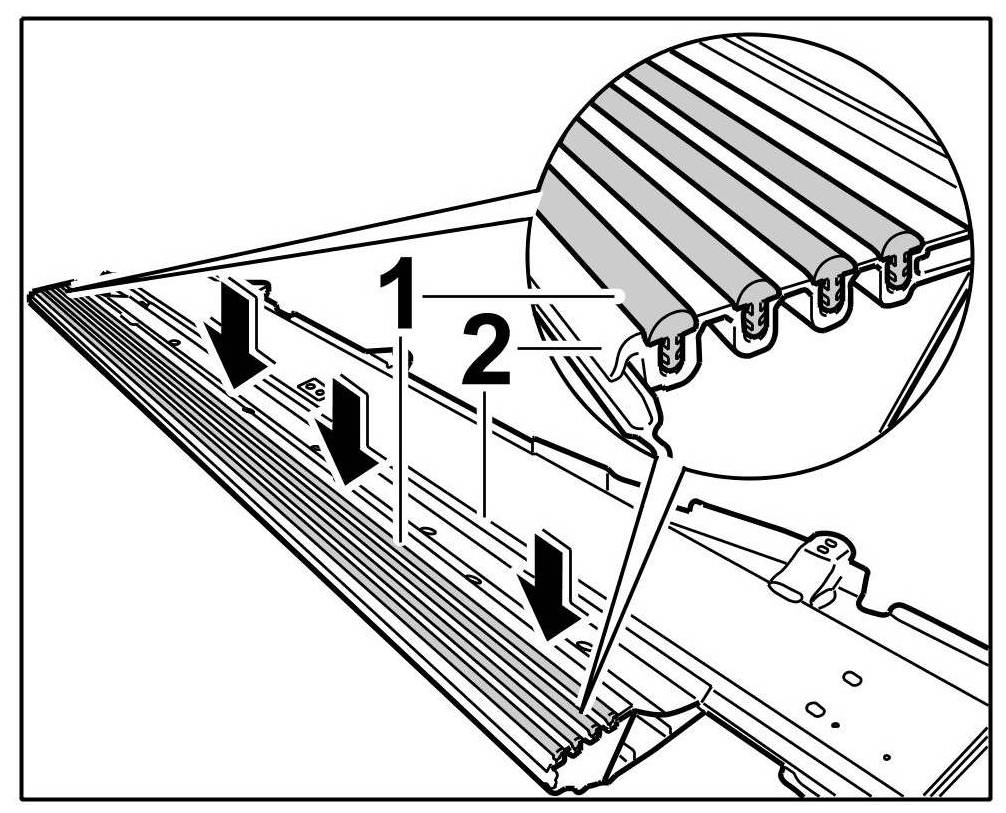 1
2