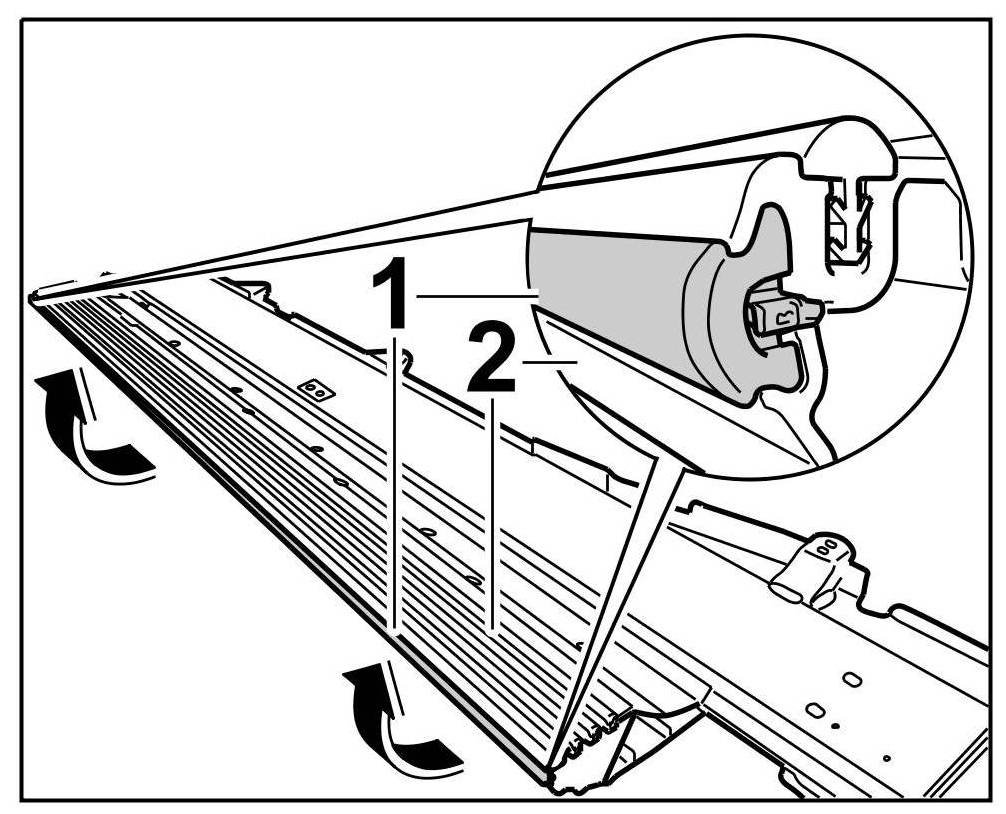 1
2