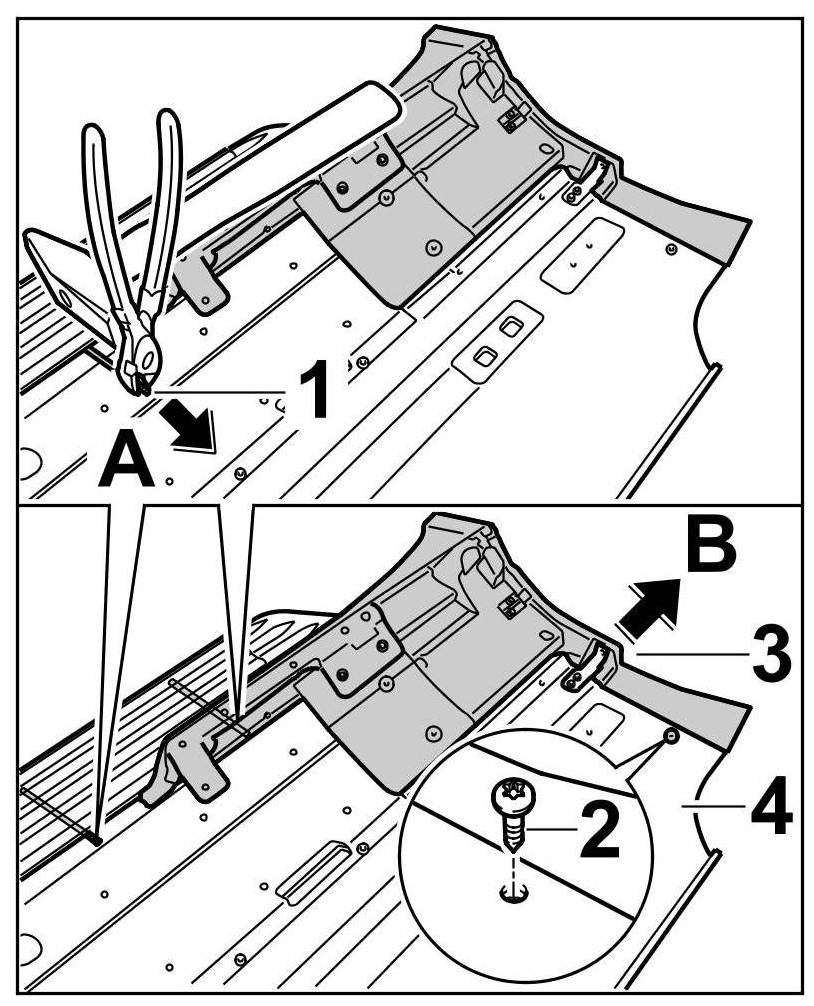 1
A
B
3
2
4