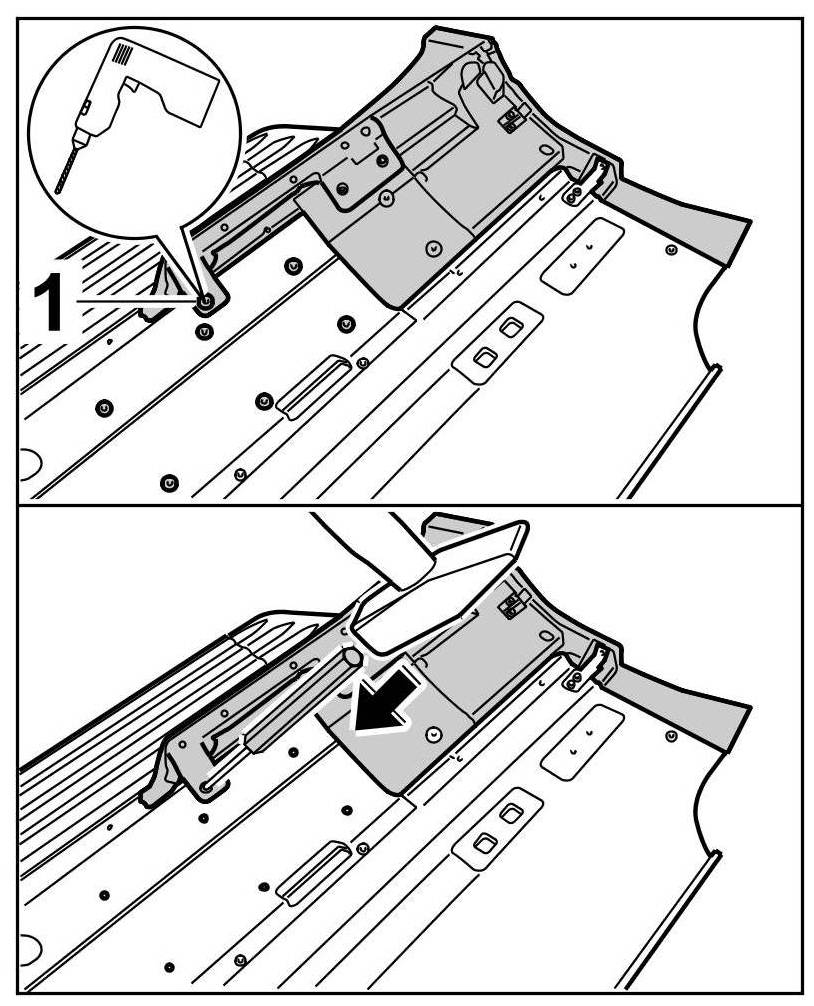 1