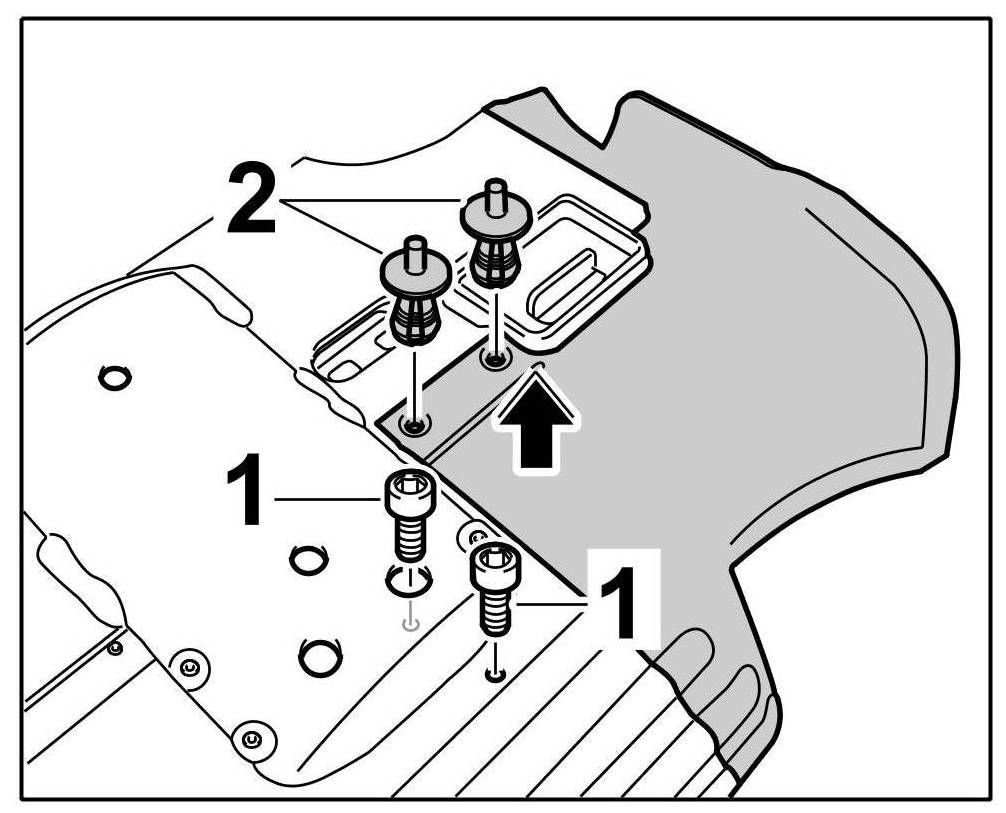 2
1
1