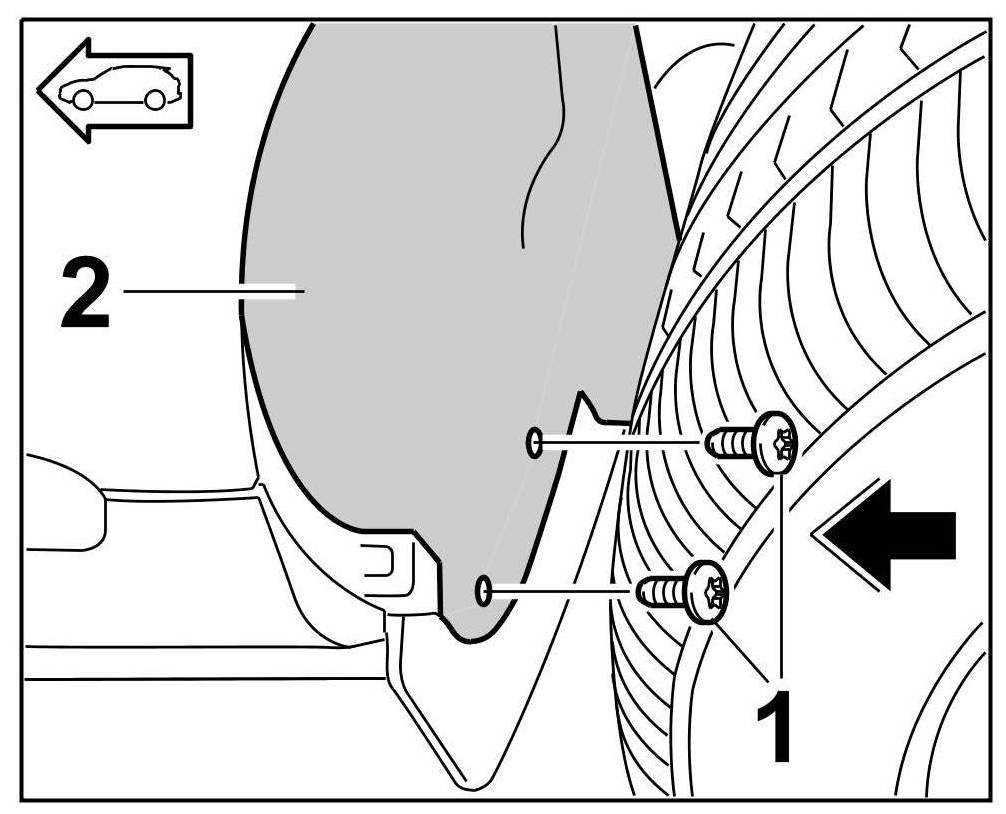 2
1