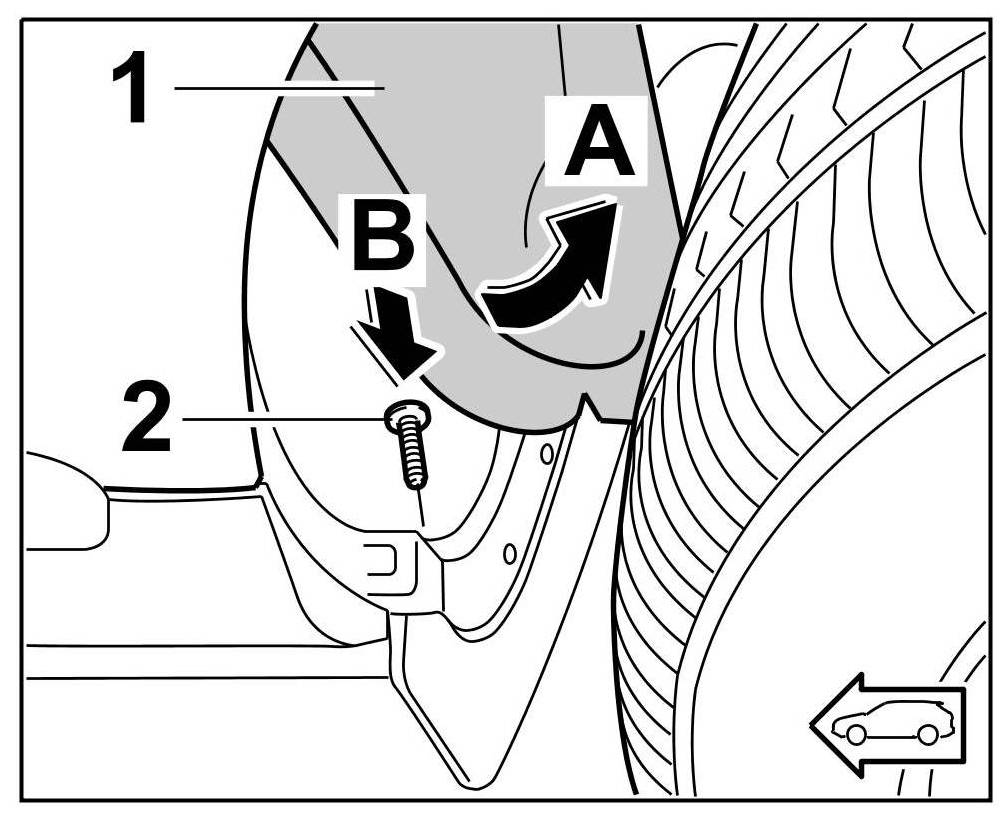 1
A
B
2