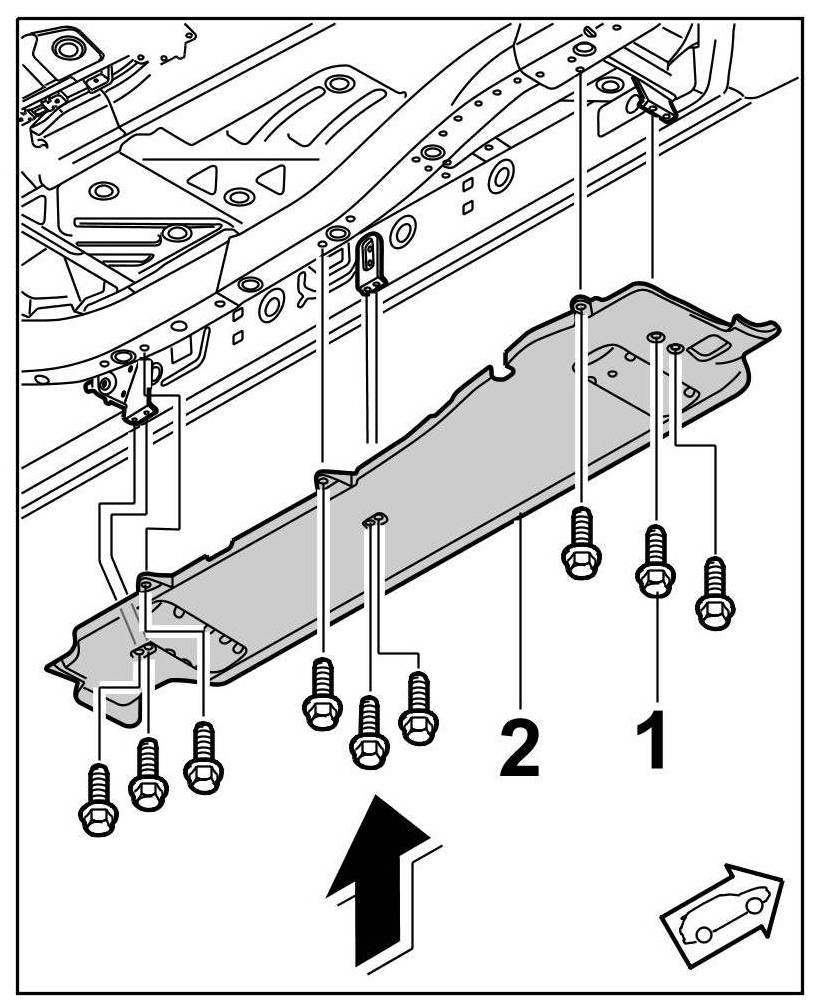 2
1