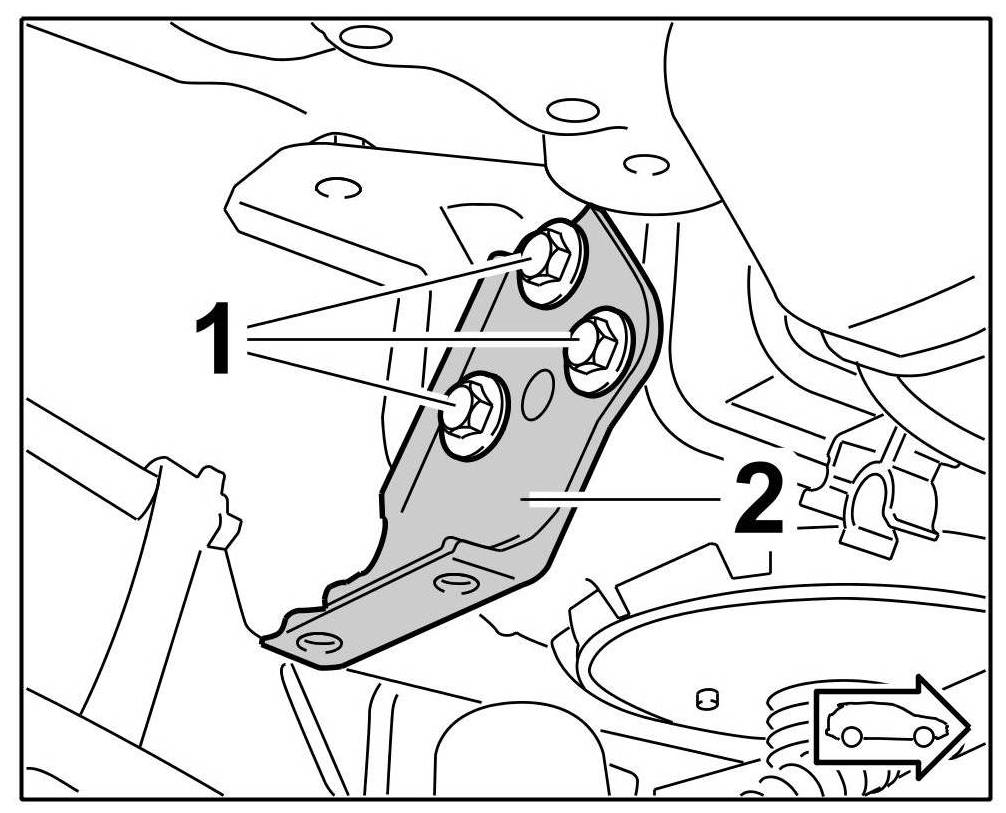 1
2