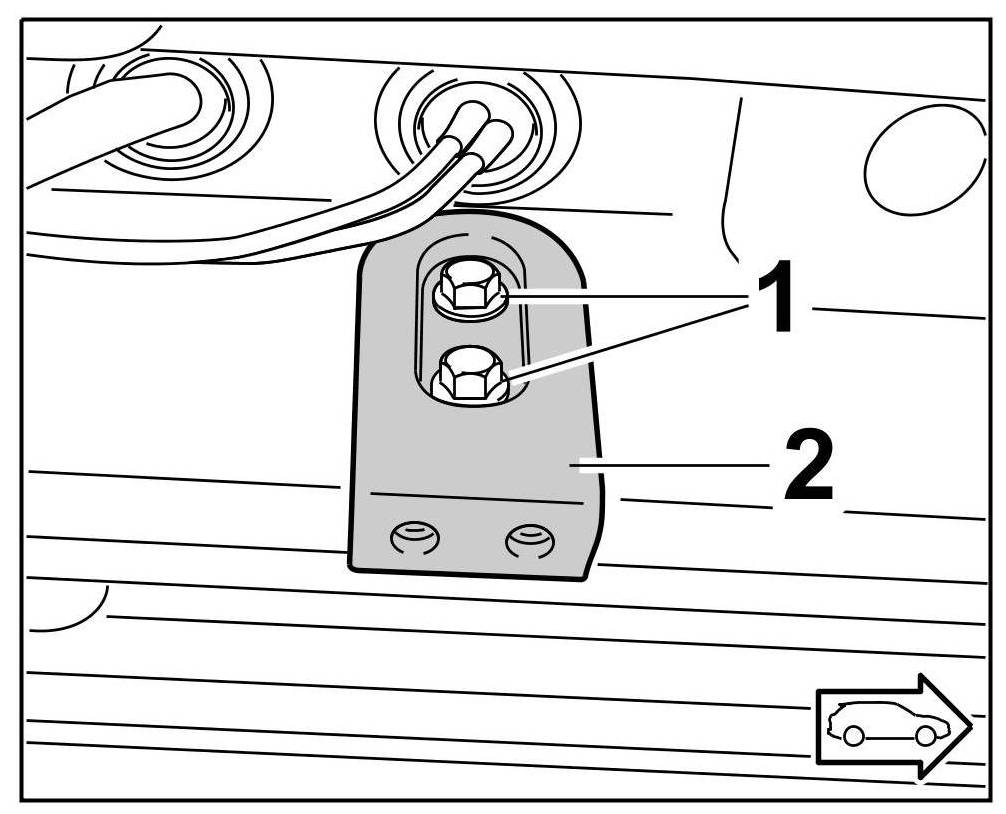 1
2