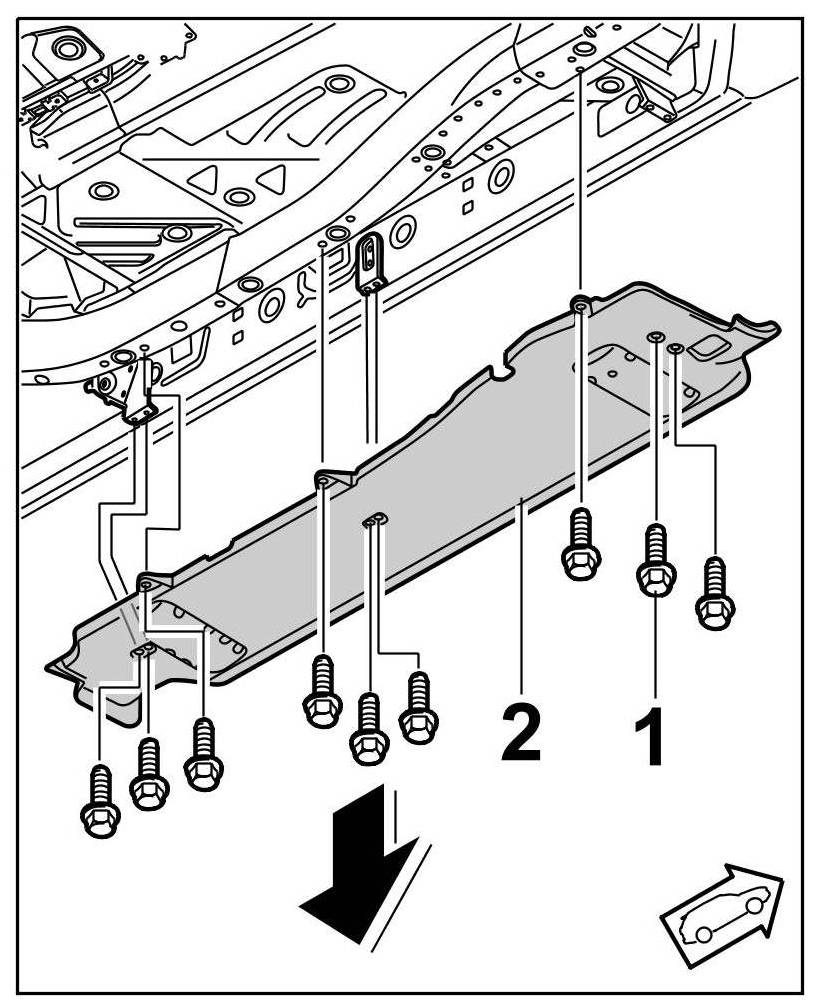 2
1