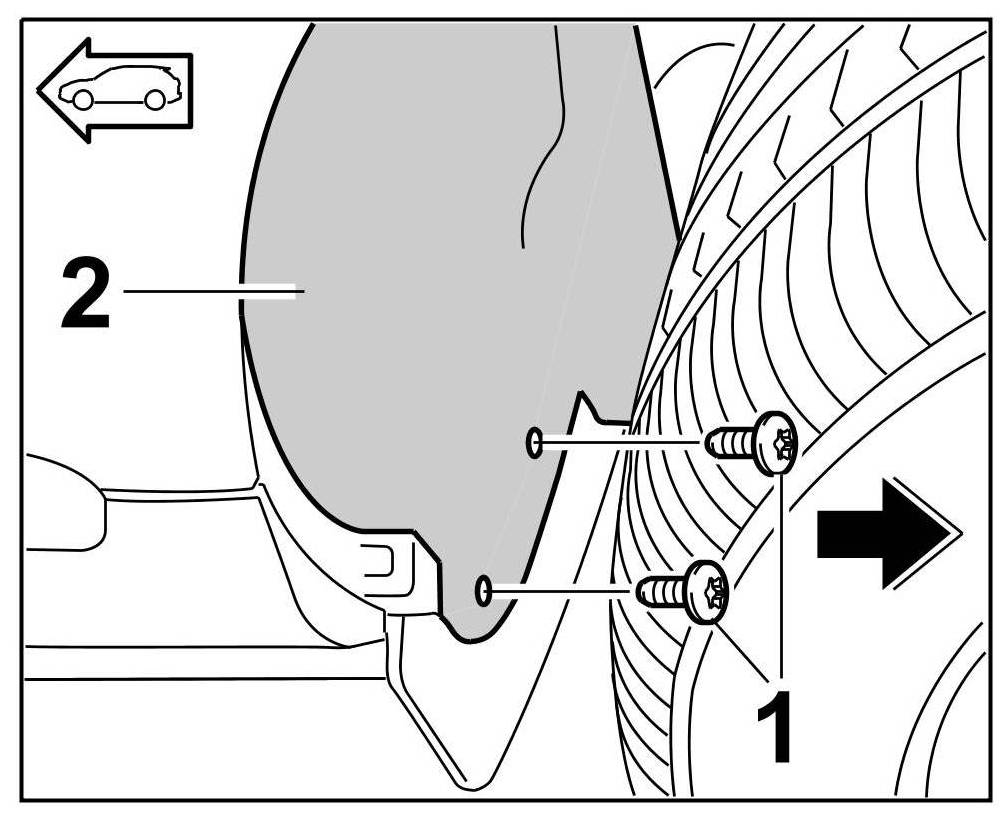 2

1