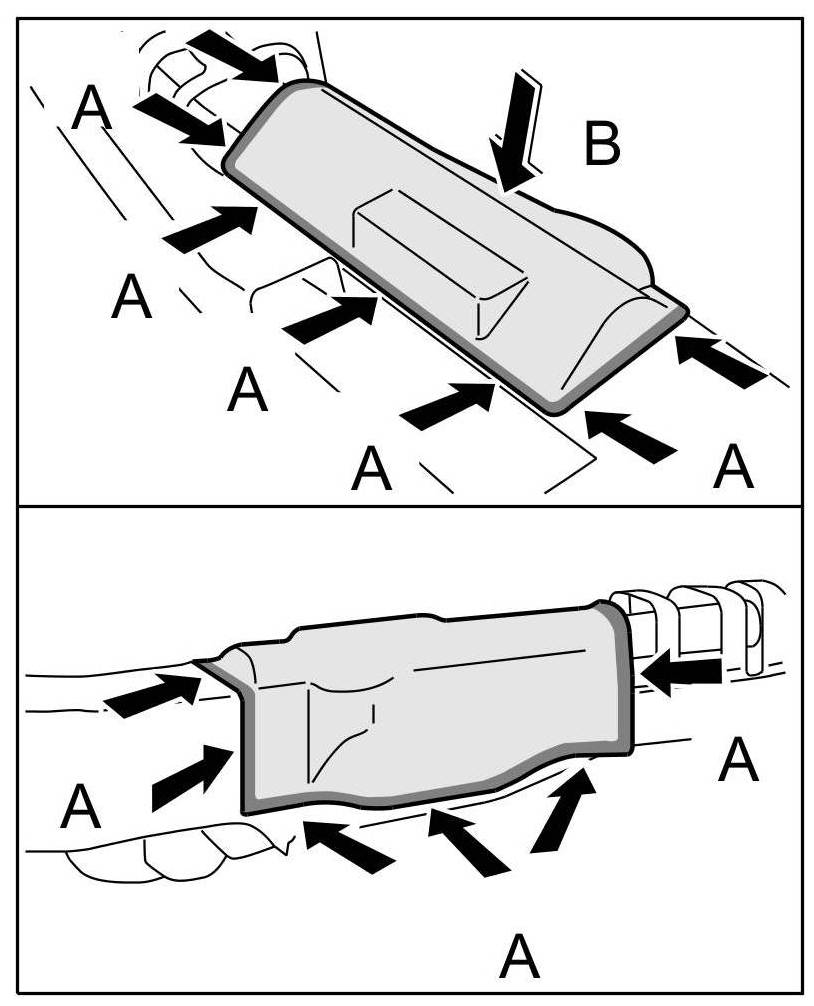 A
B
A
A
A
A
A
A
A