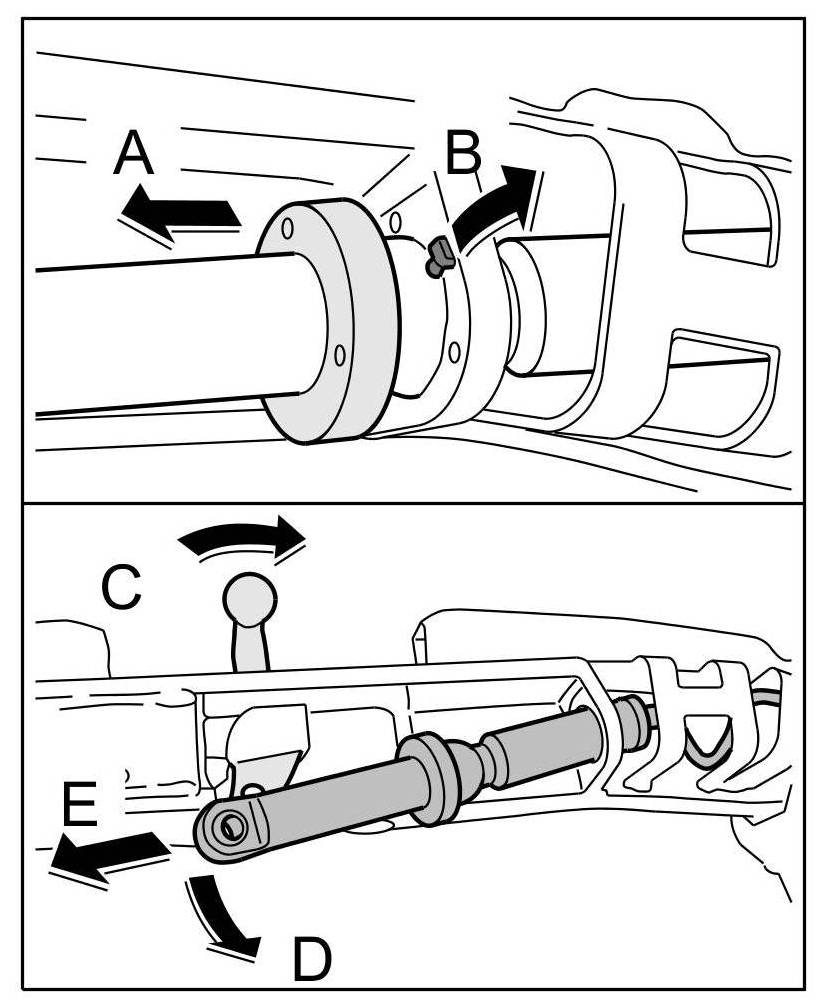 A
B
C
E
D