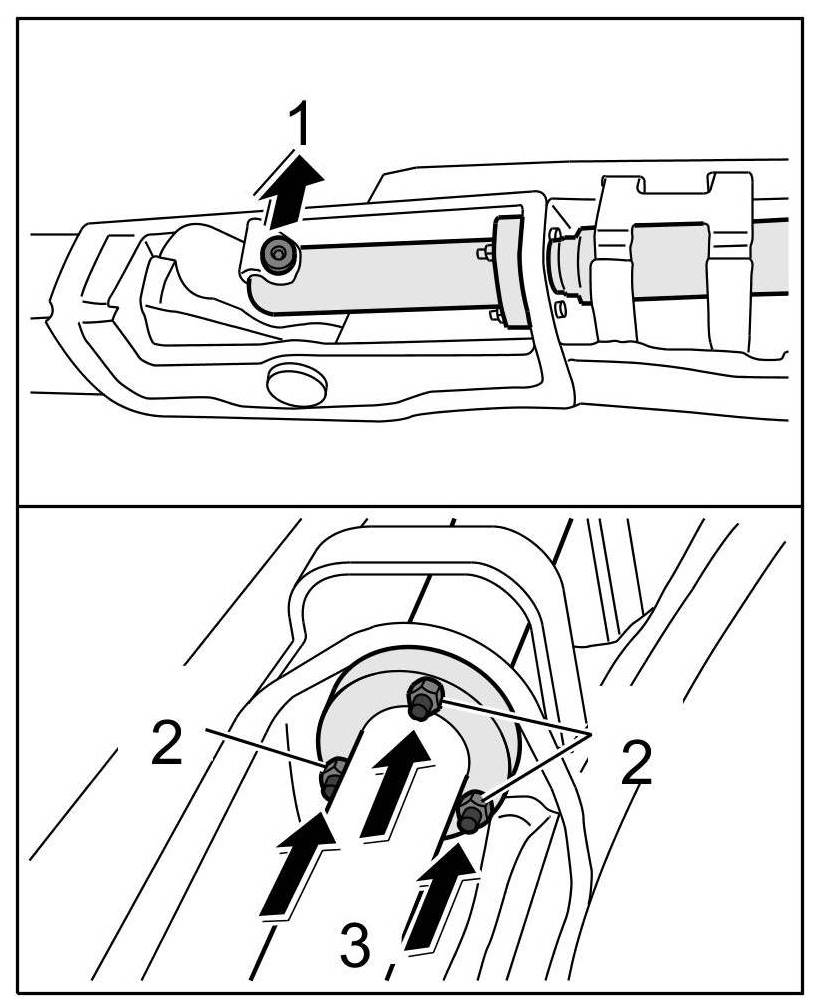 1

2

2

3