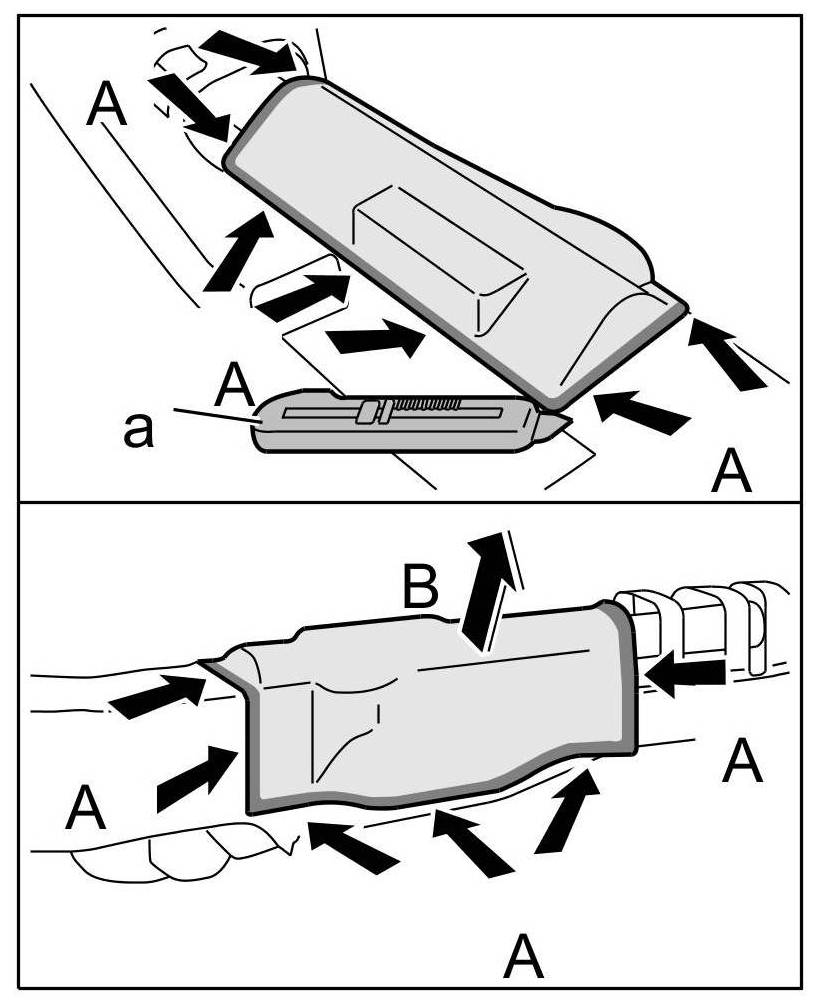 A
A
a
A

B
A
A
A