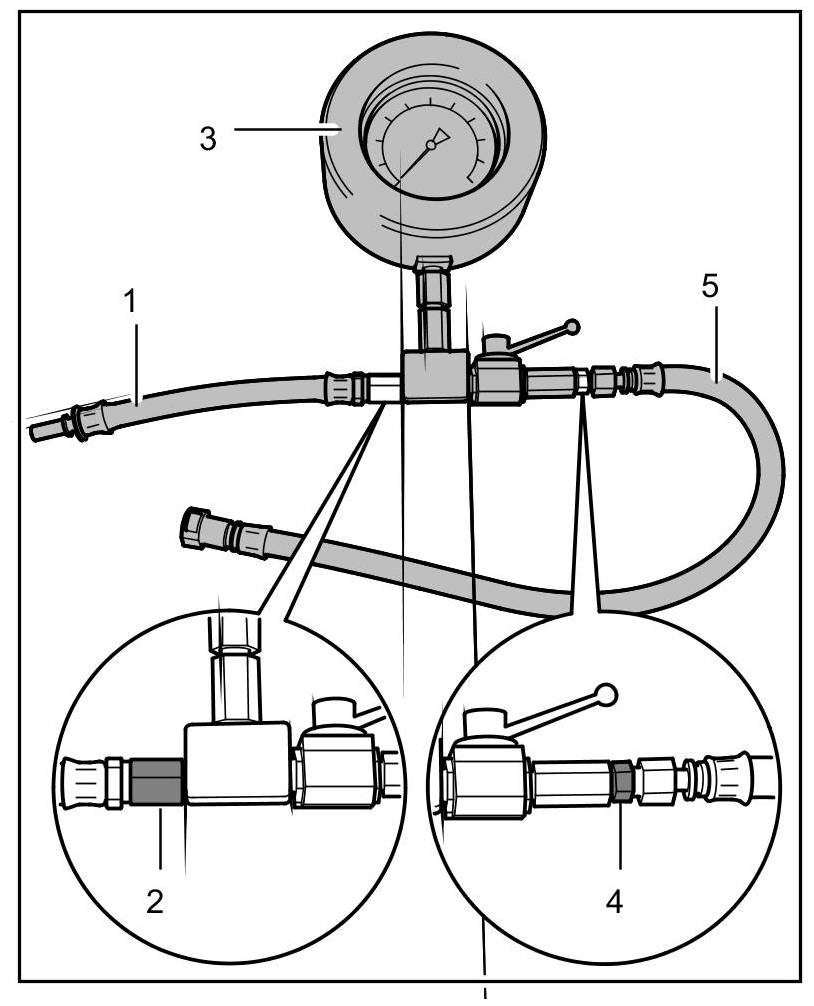 3
1
5
2
4