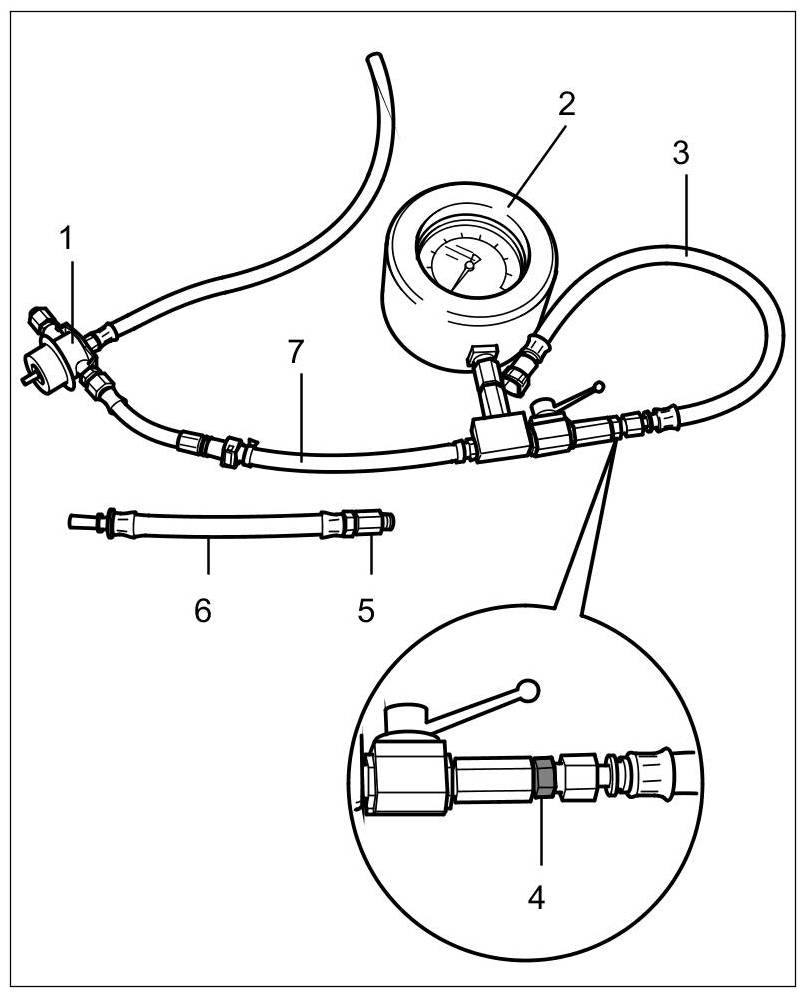 2
3
1
7
6
5
4