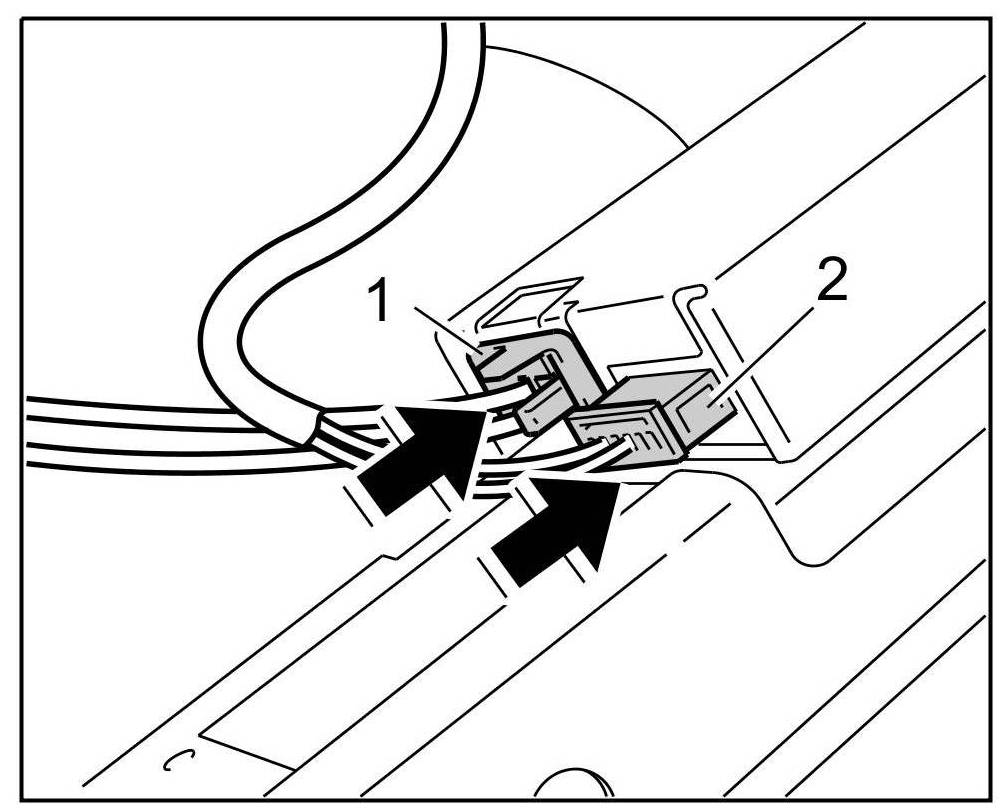 1
2