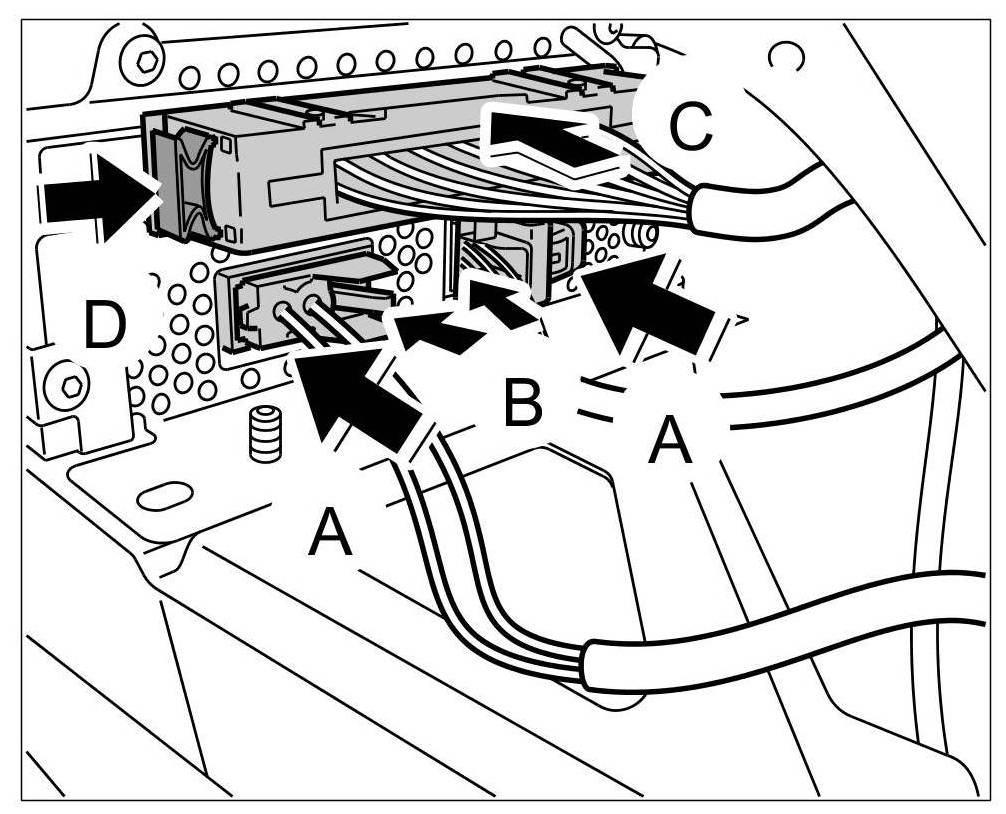 C
D
B
A
A