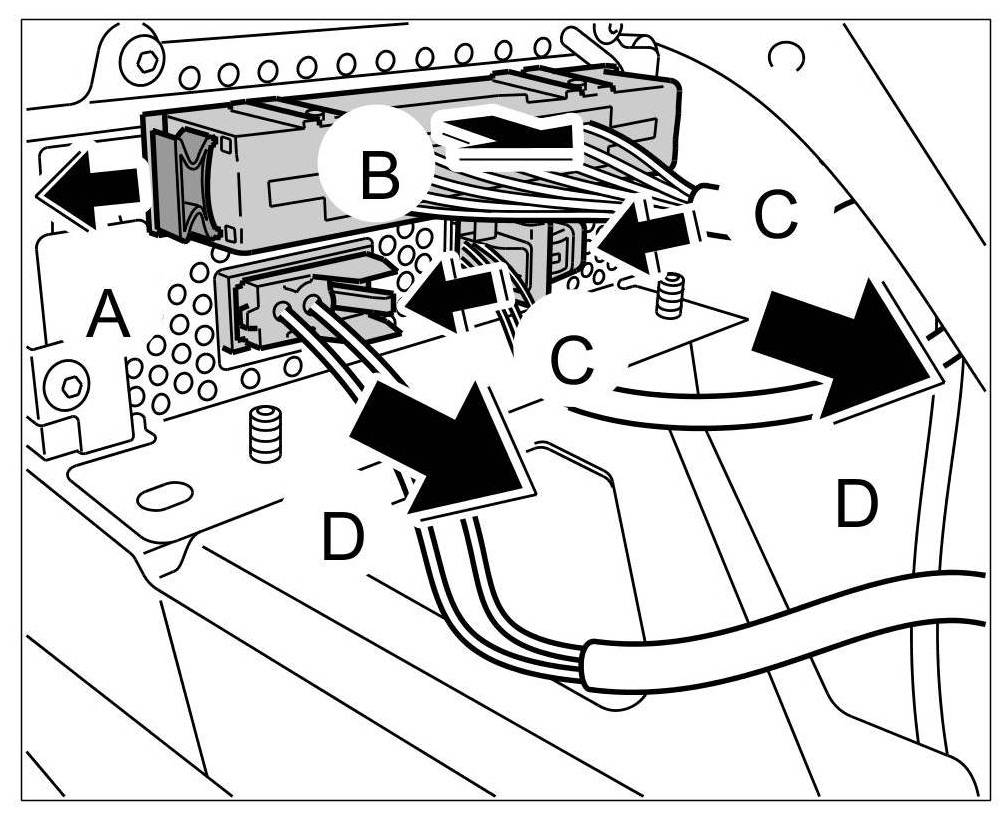 B
C
A
C
D
D