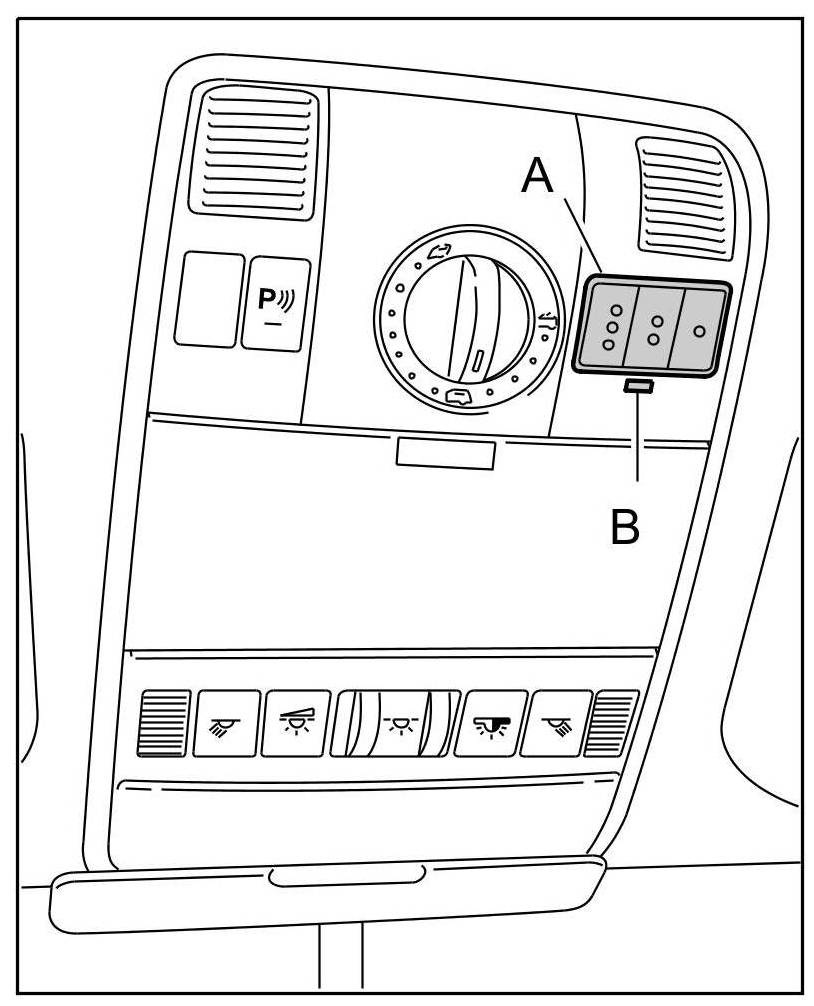 A

P

B