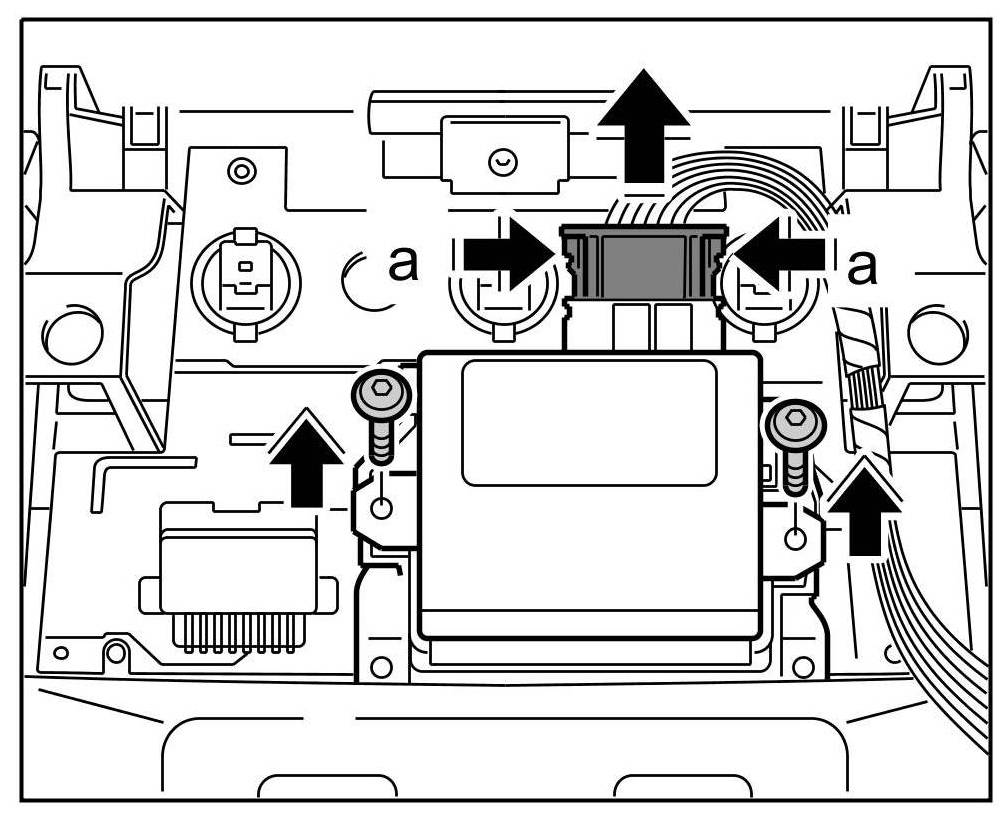 a
a