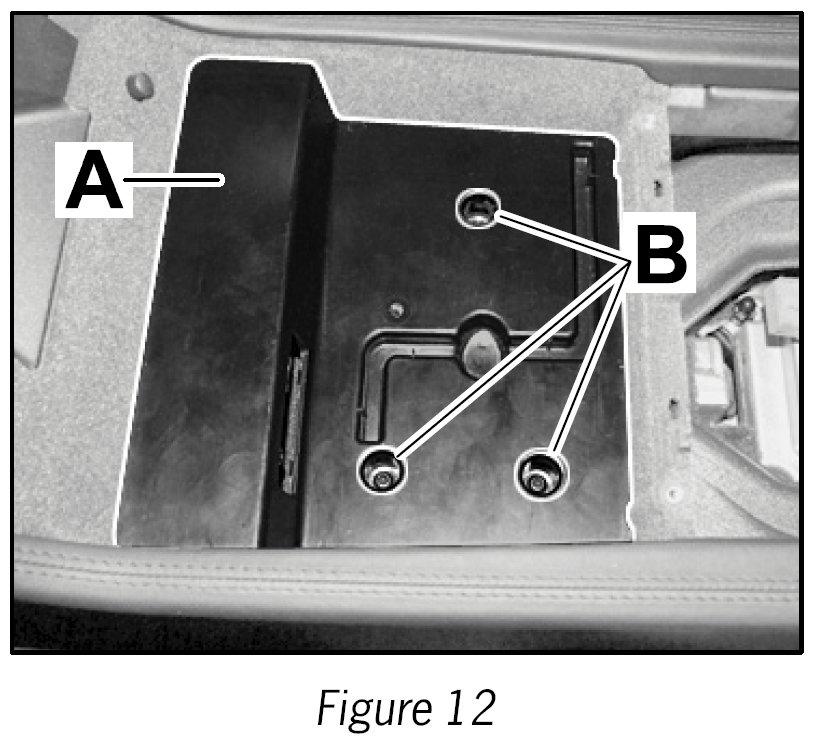 A

B

Figure 12