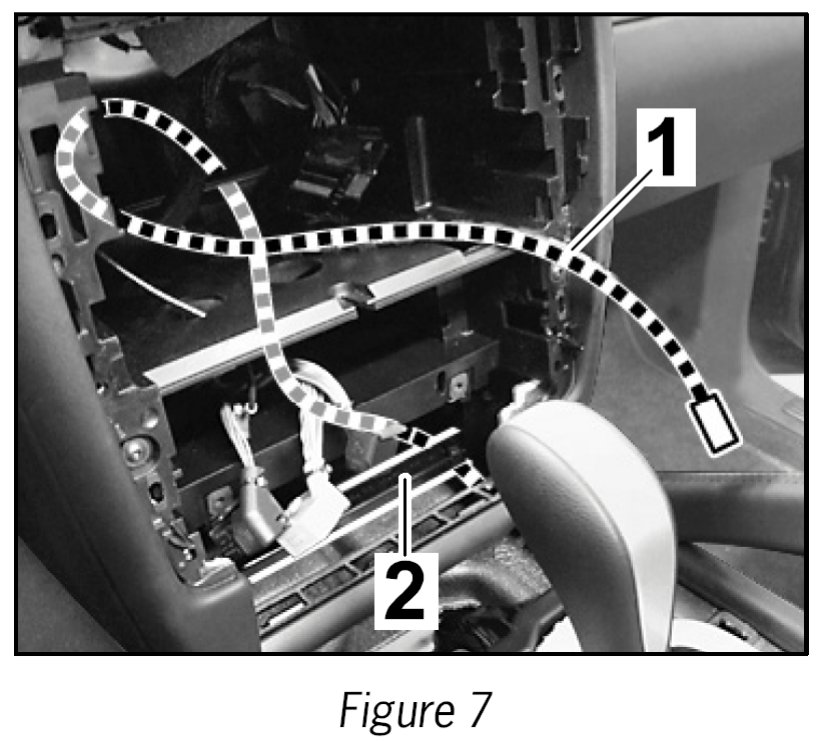 1
2
Figure 7