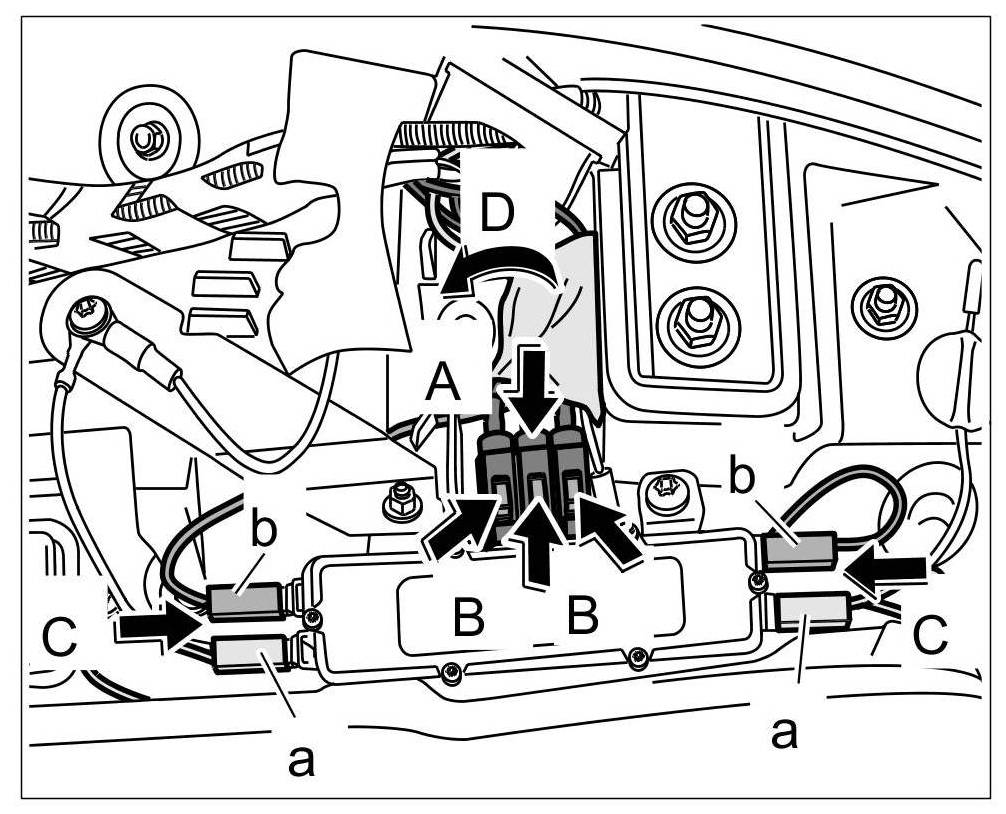 D
A
b
b
B
B
C
C
a
a