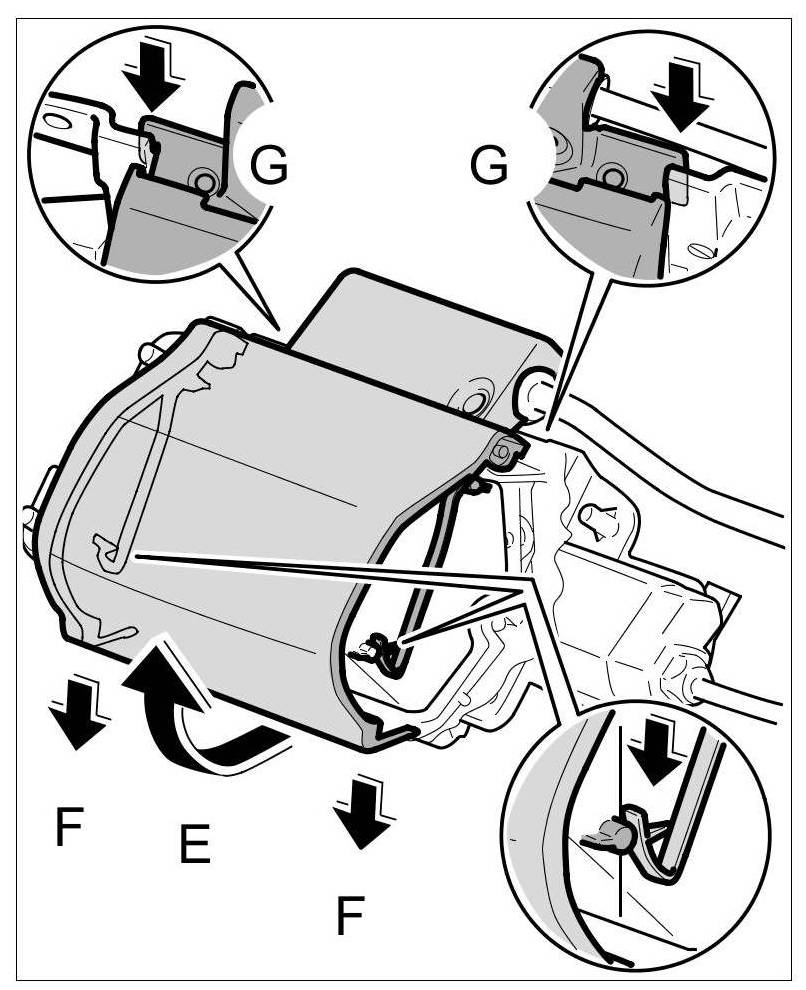 G
G
F
E
F