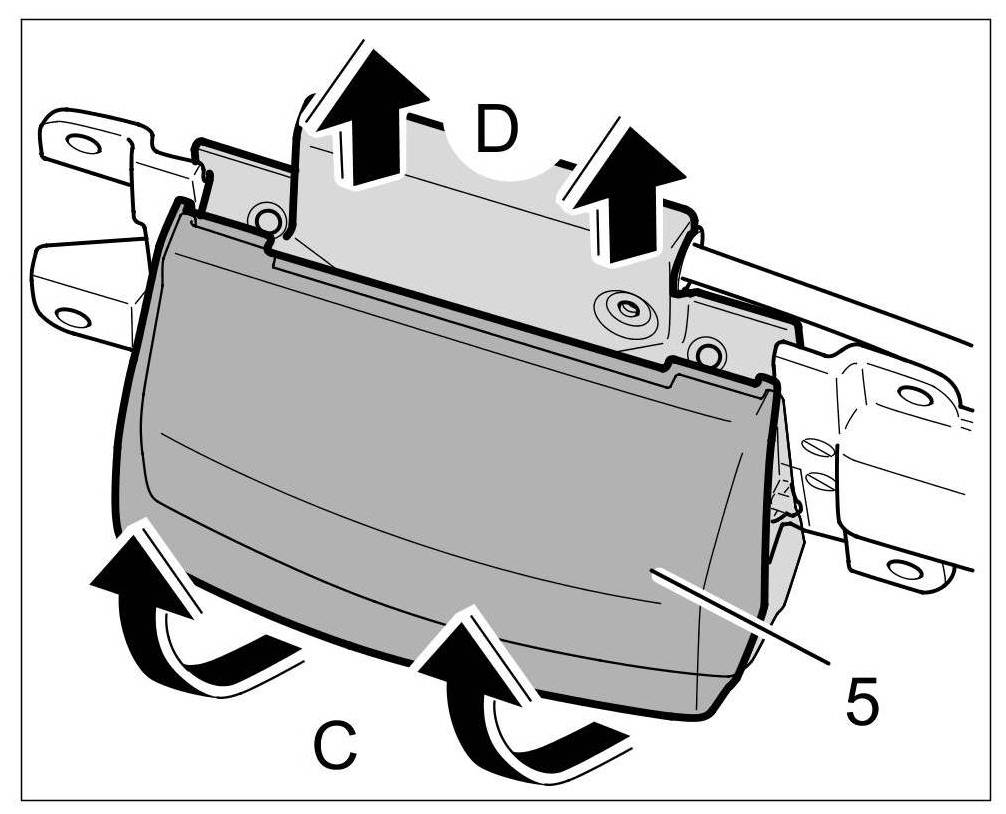 D
5
C