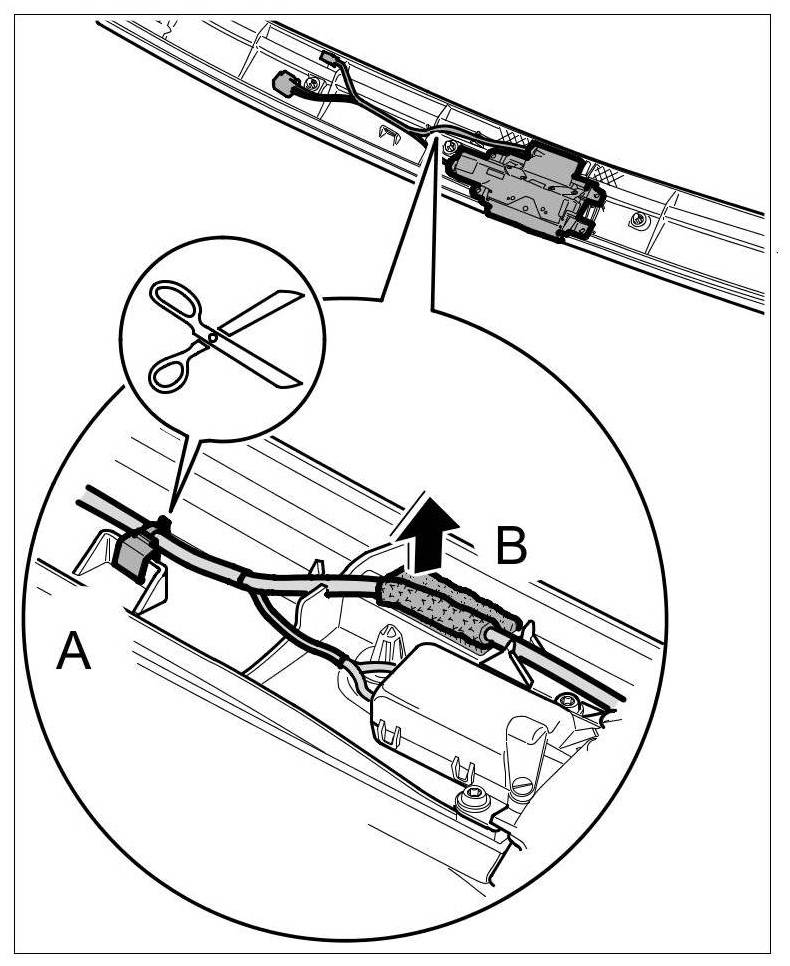 B

A