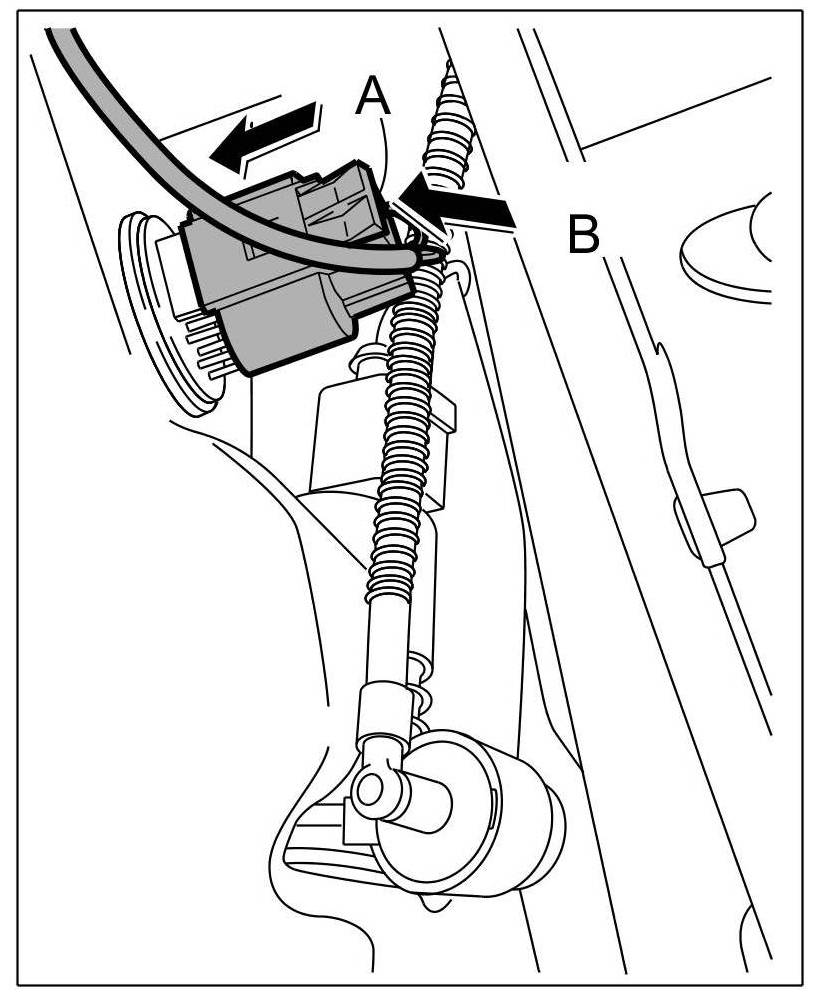 A
B