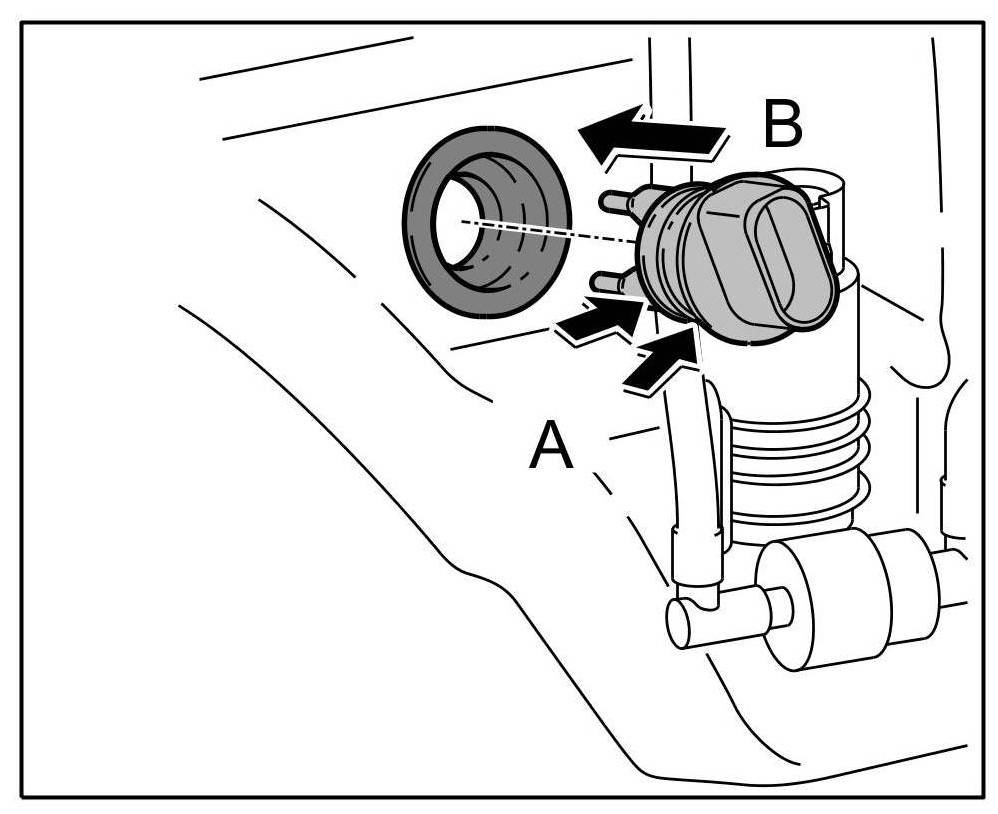 B

A