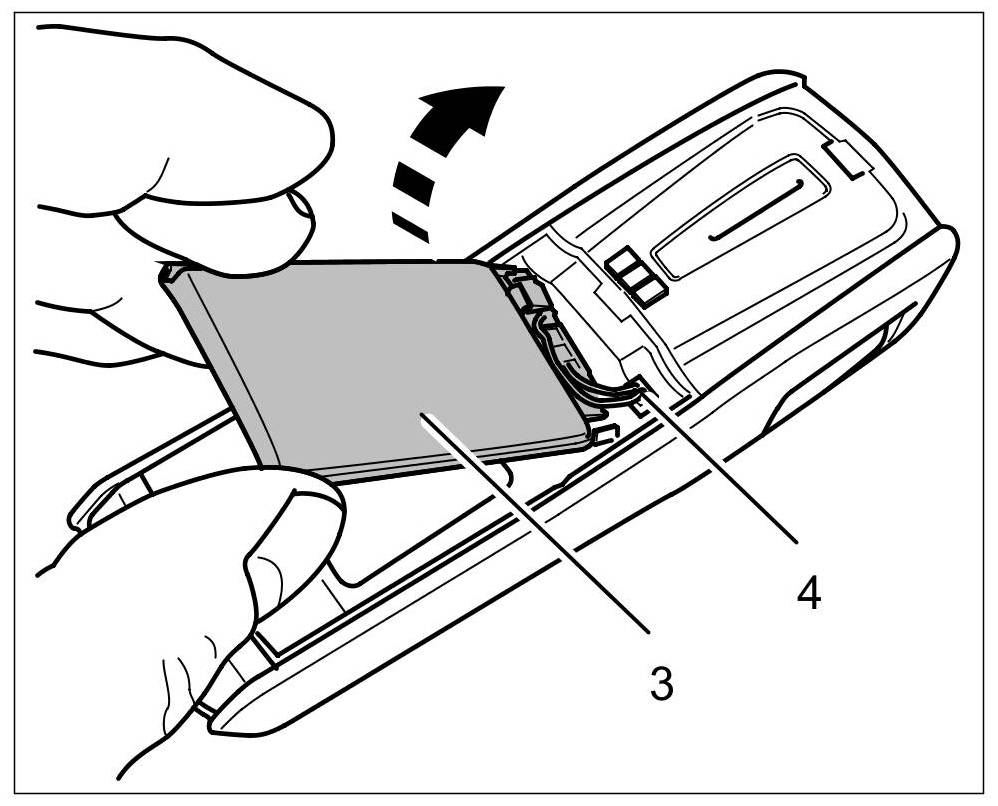 4
3