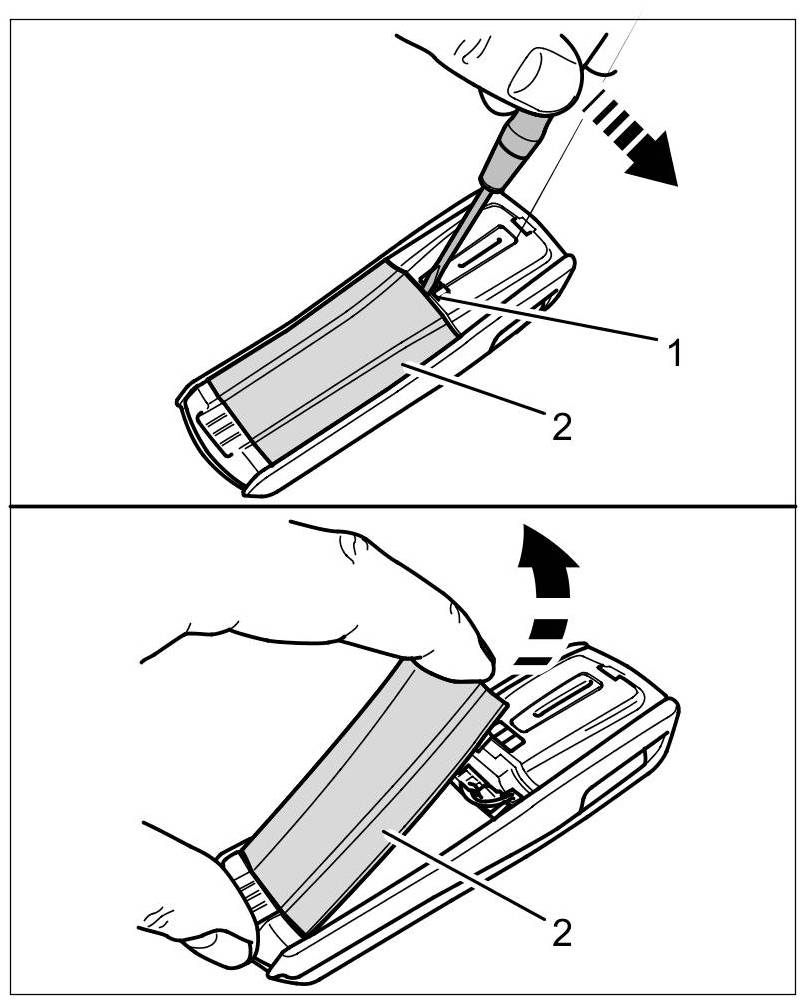 1
2
2