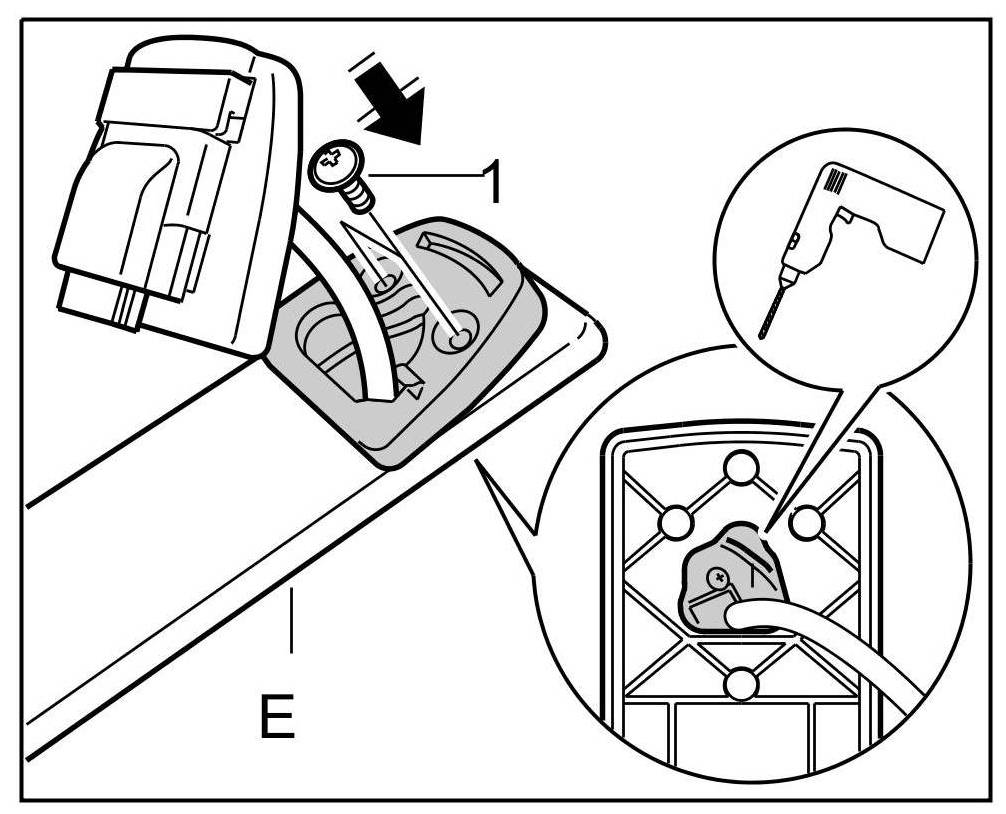 1

E