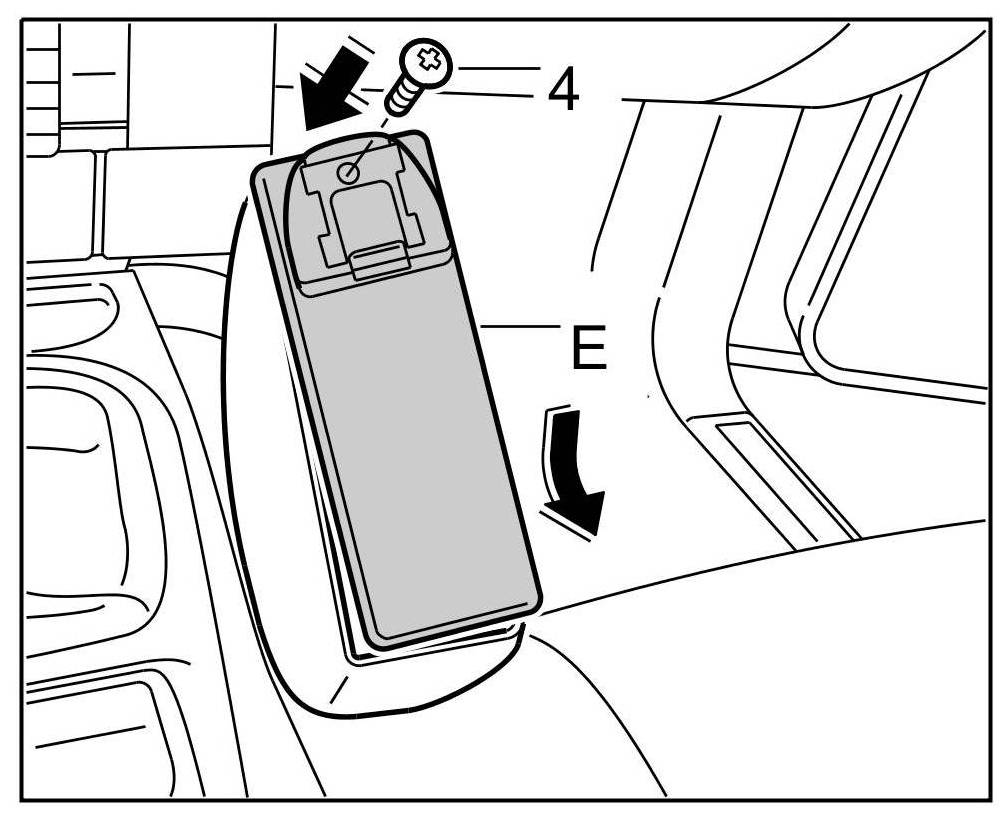 4
E