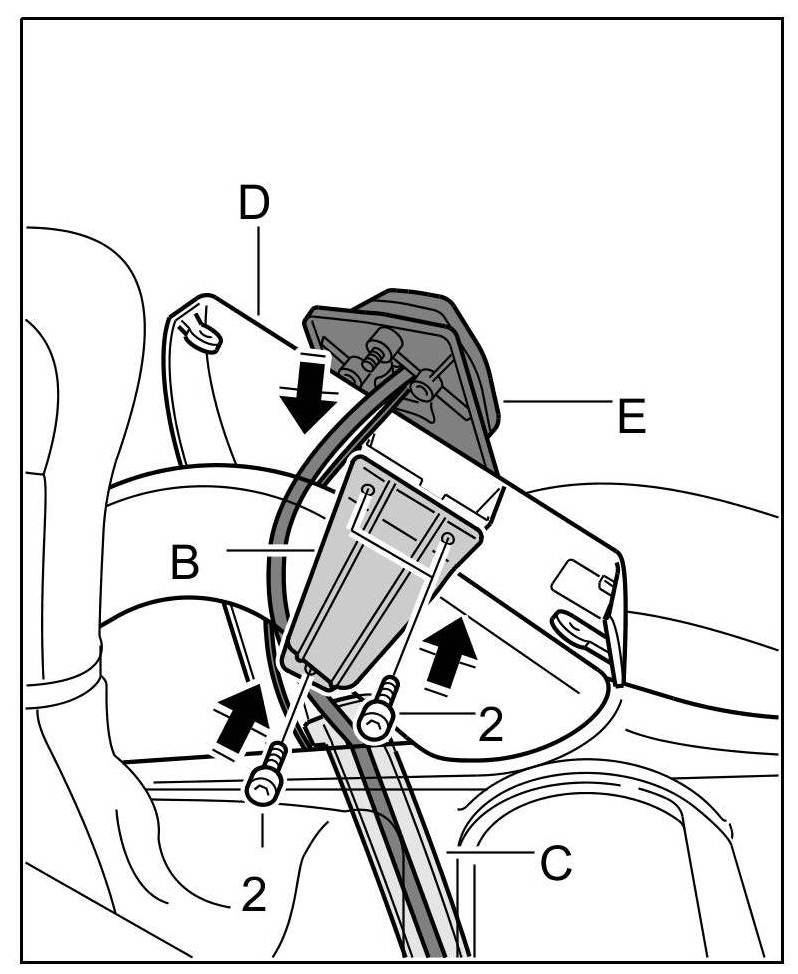 D
E
B
2
2
C