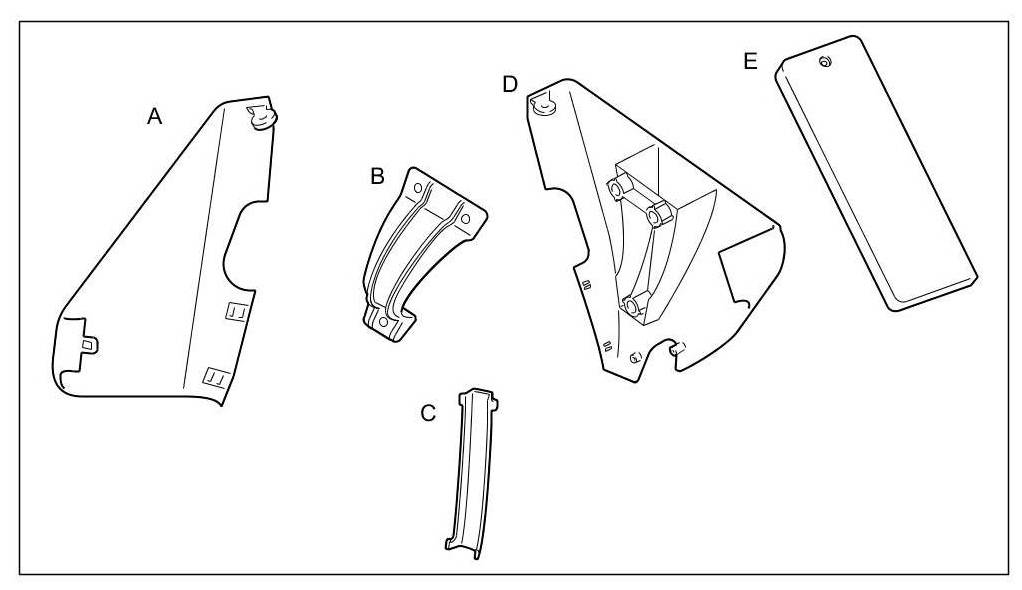 A
B
C
D
E