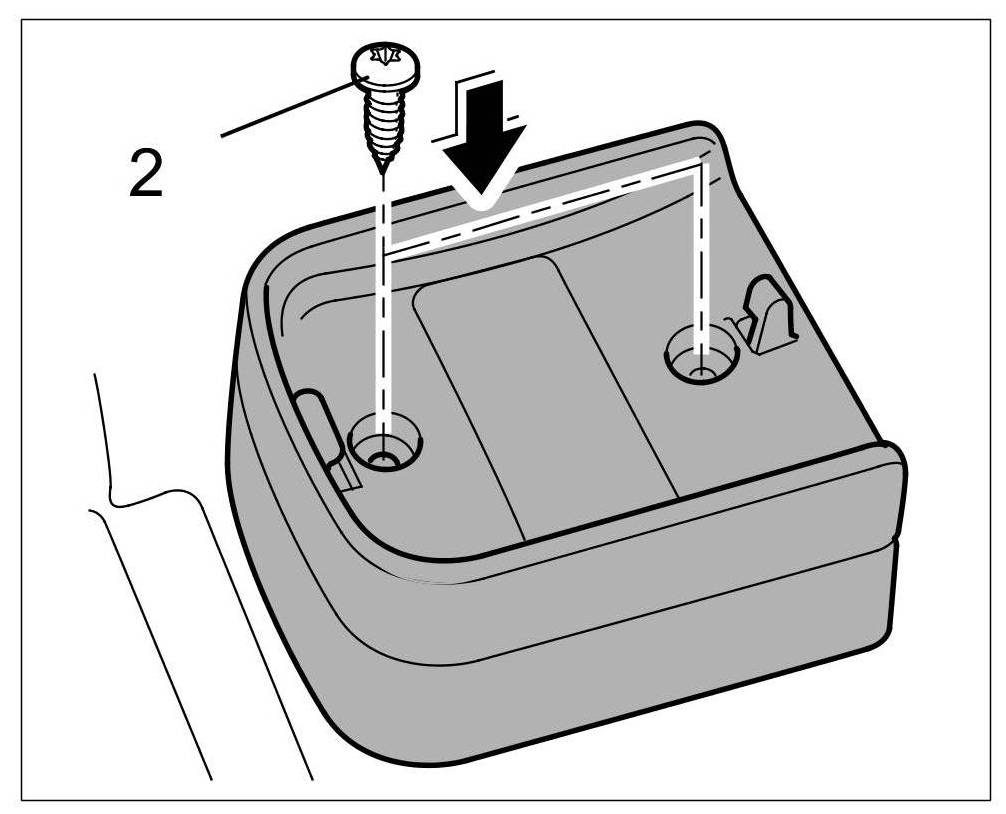 2