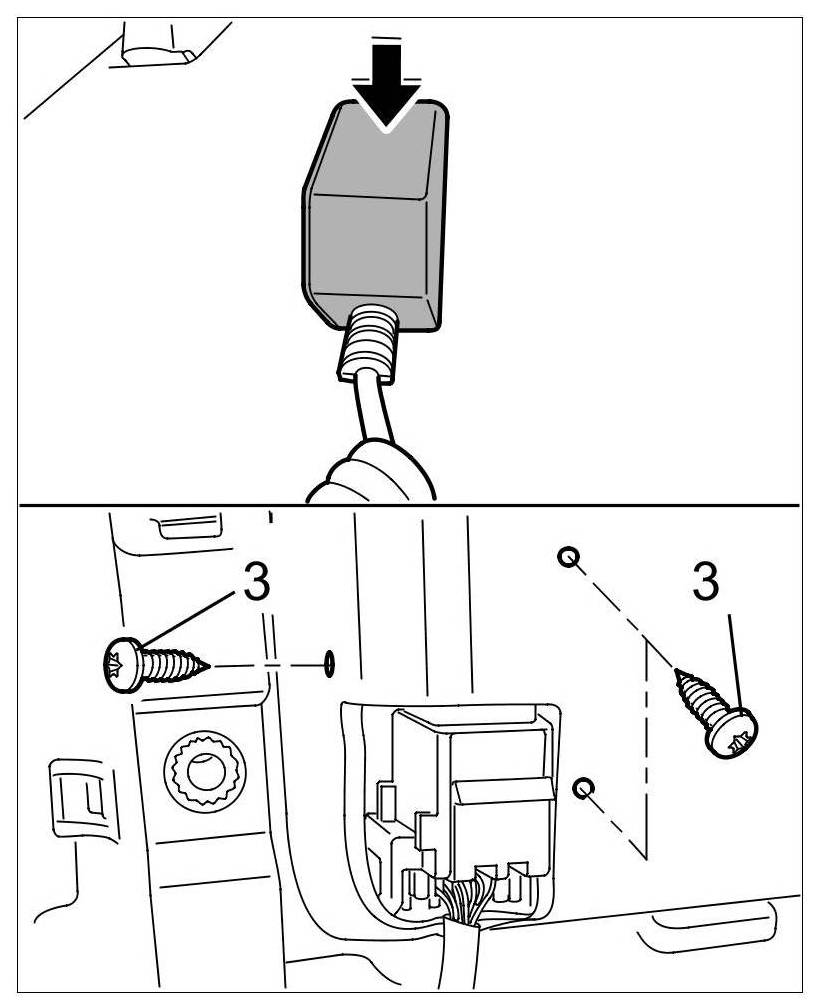 3

3