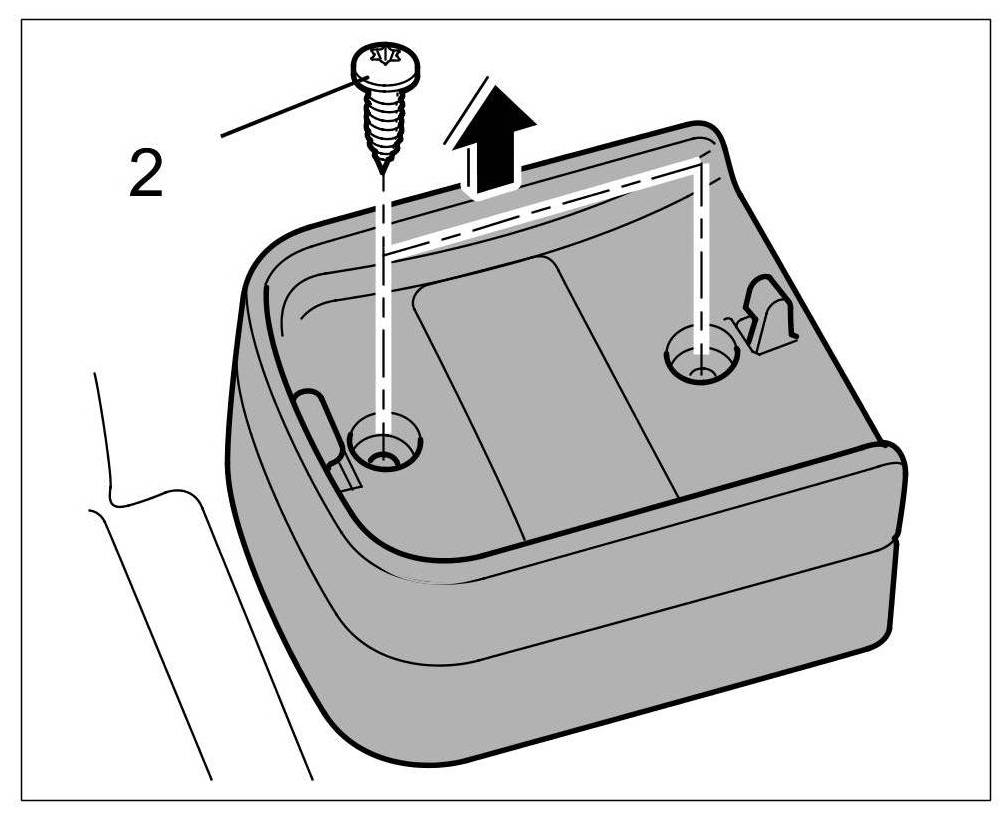 2