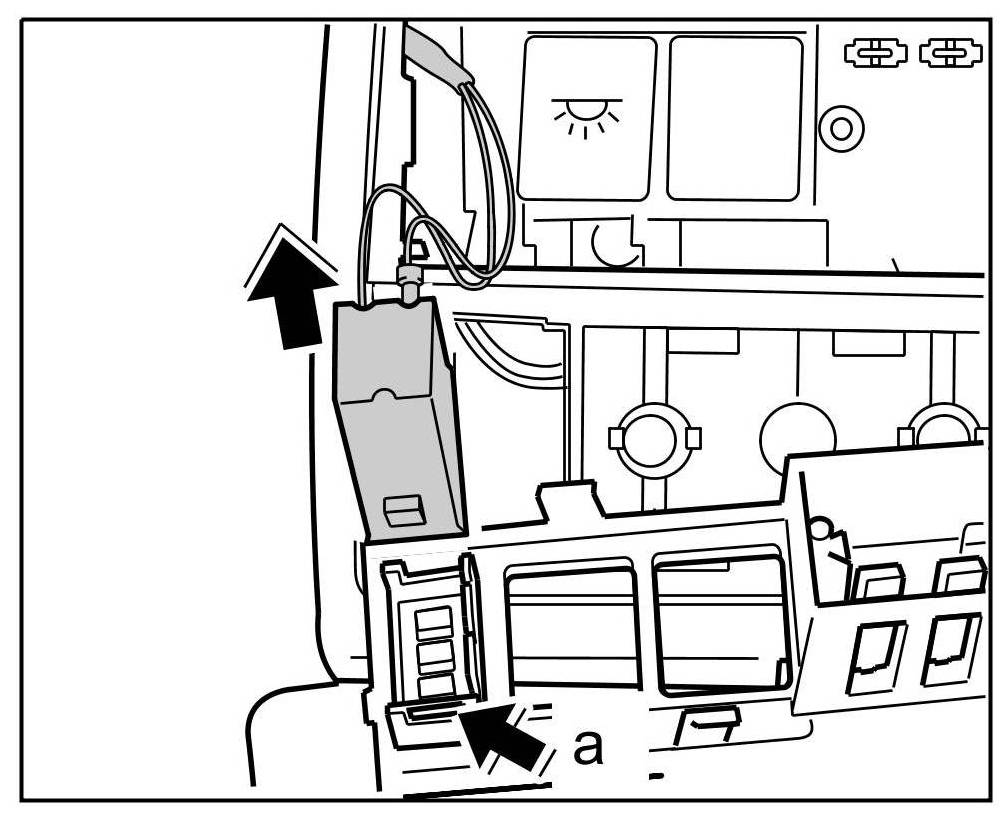 a