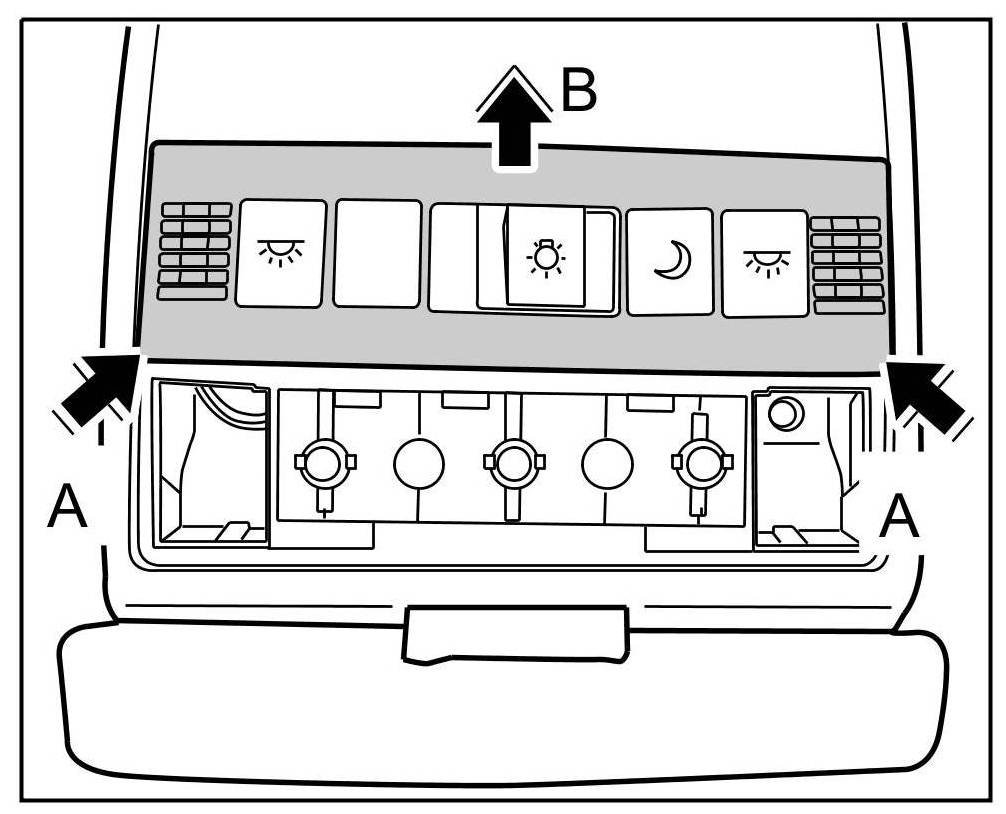 B

A

A