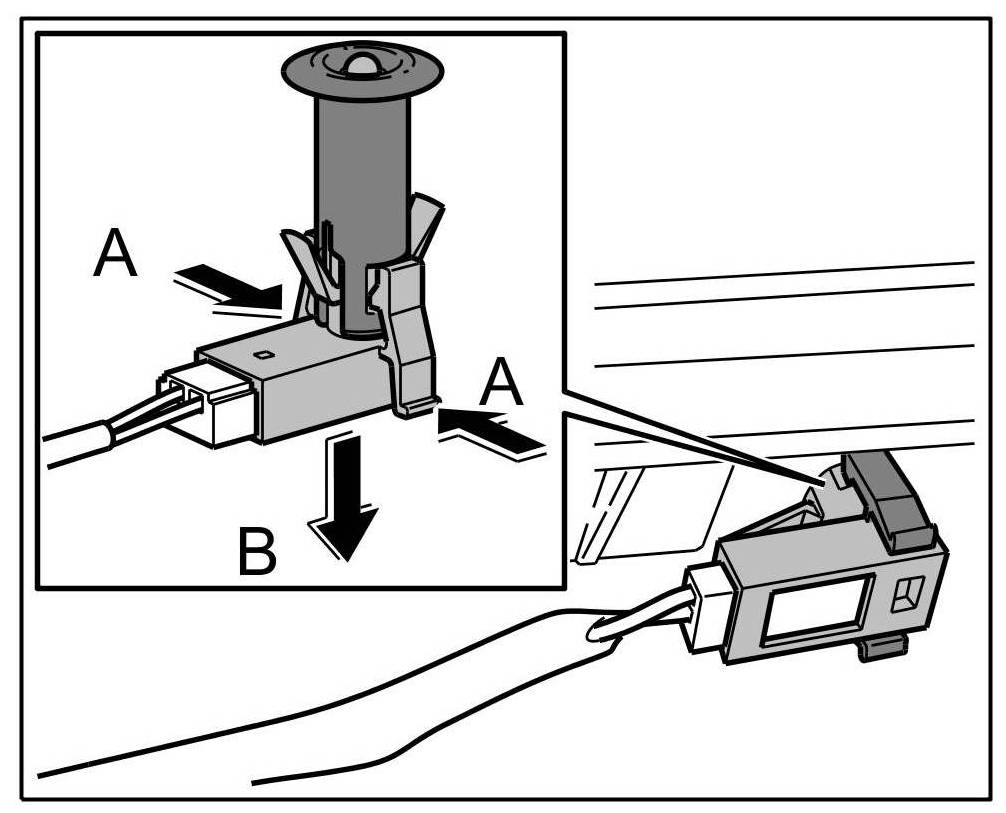 A
A
B