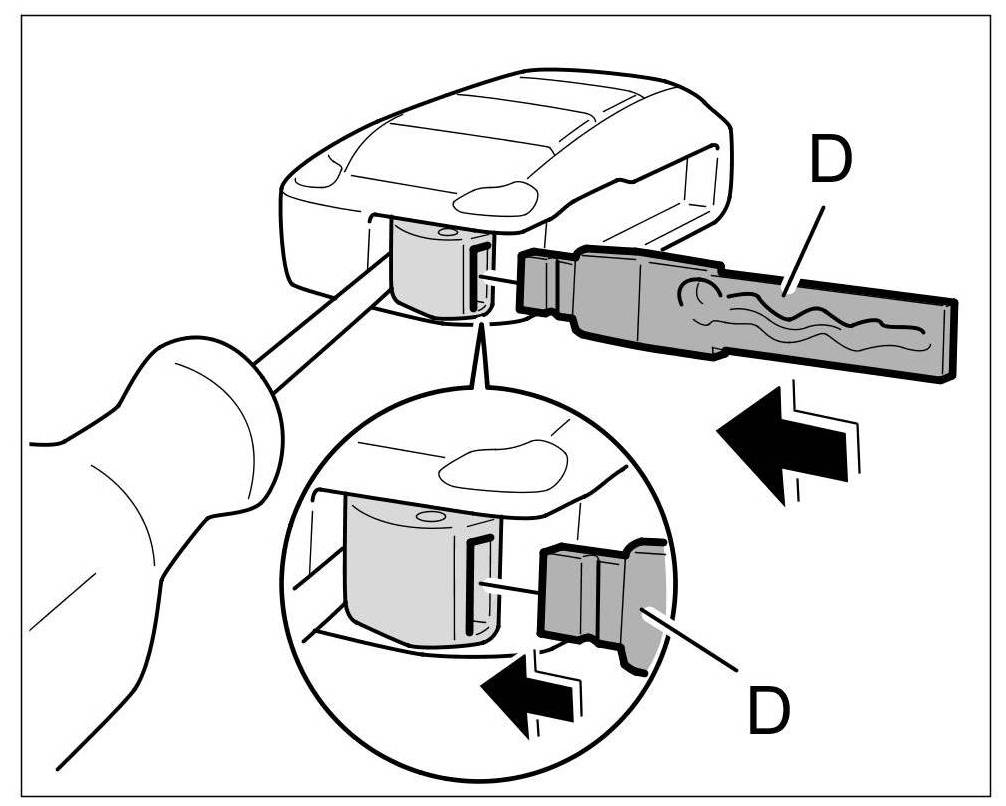 D

D