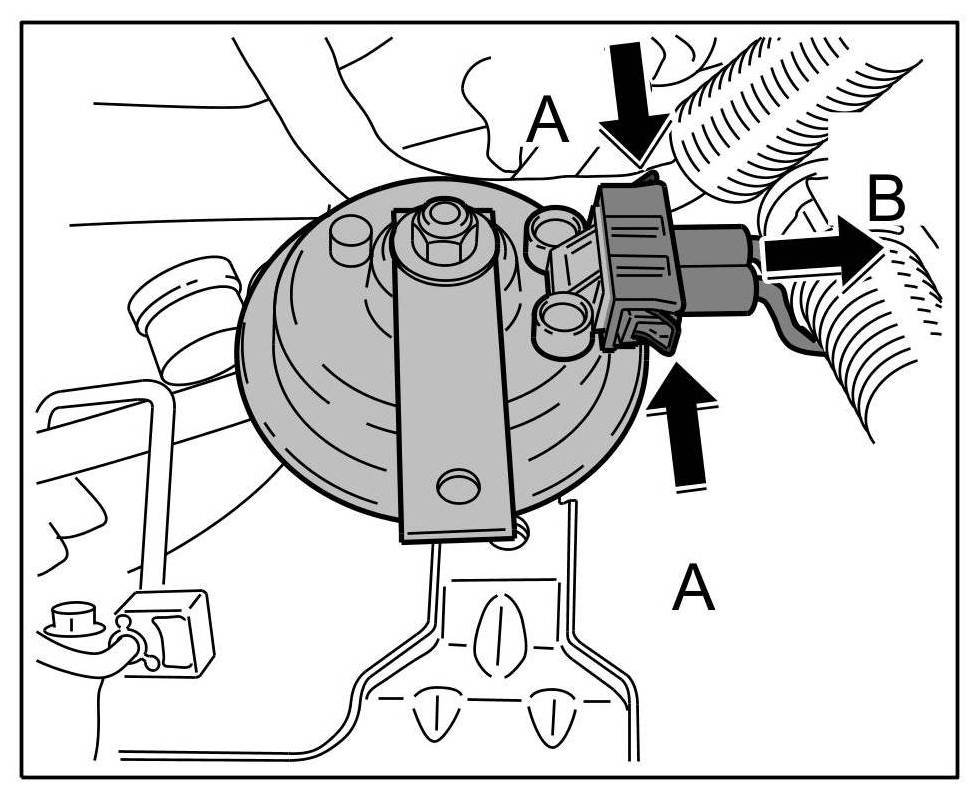 A
B
A