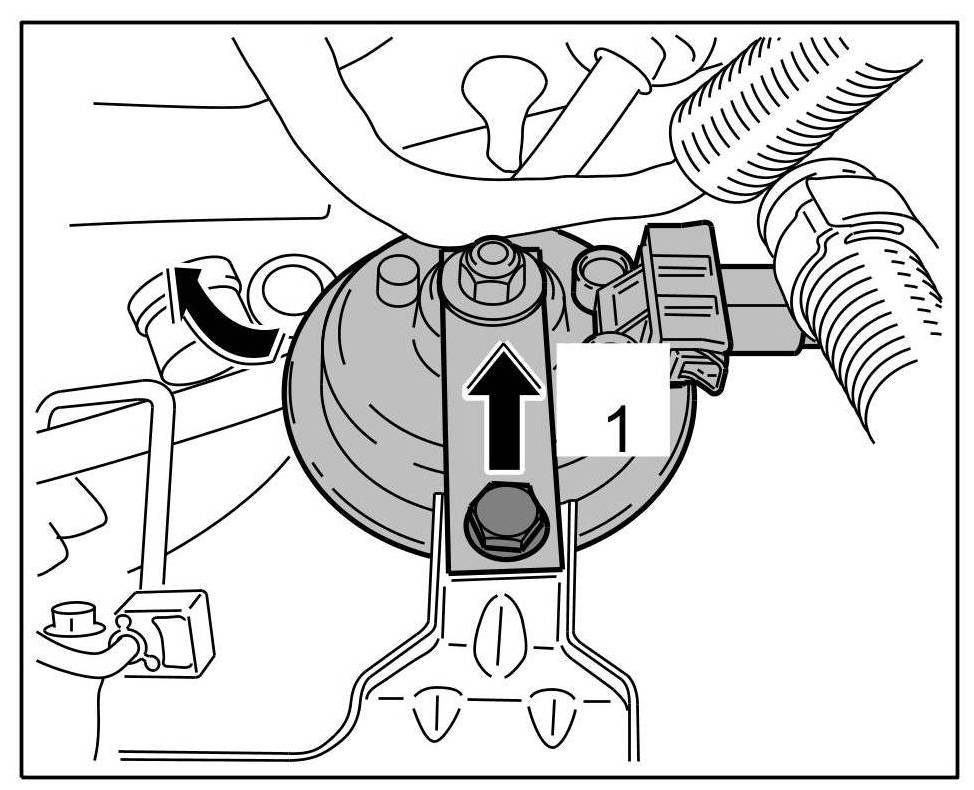 1